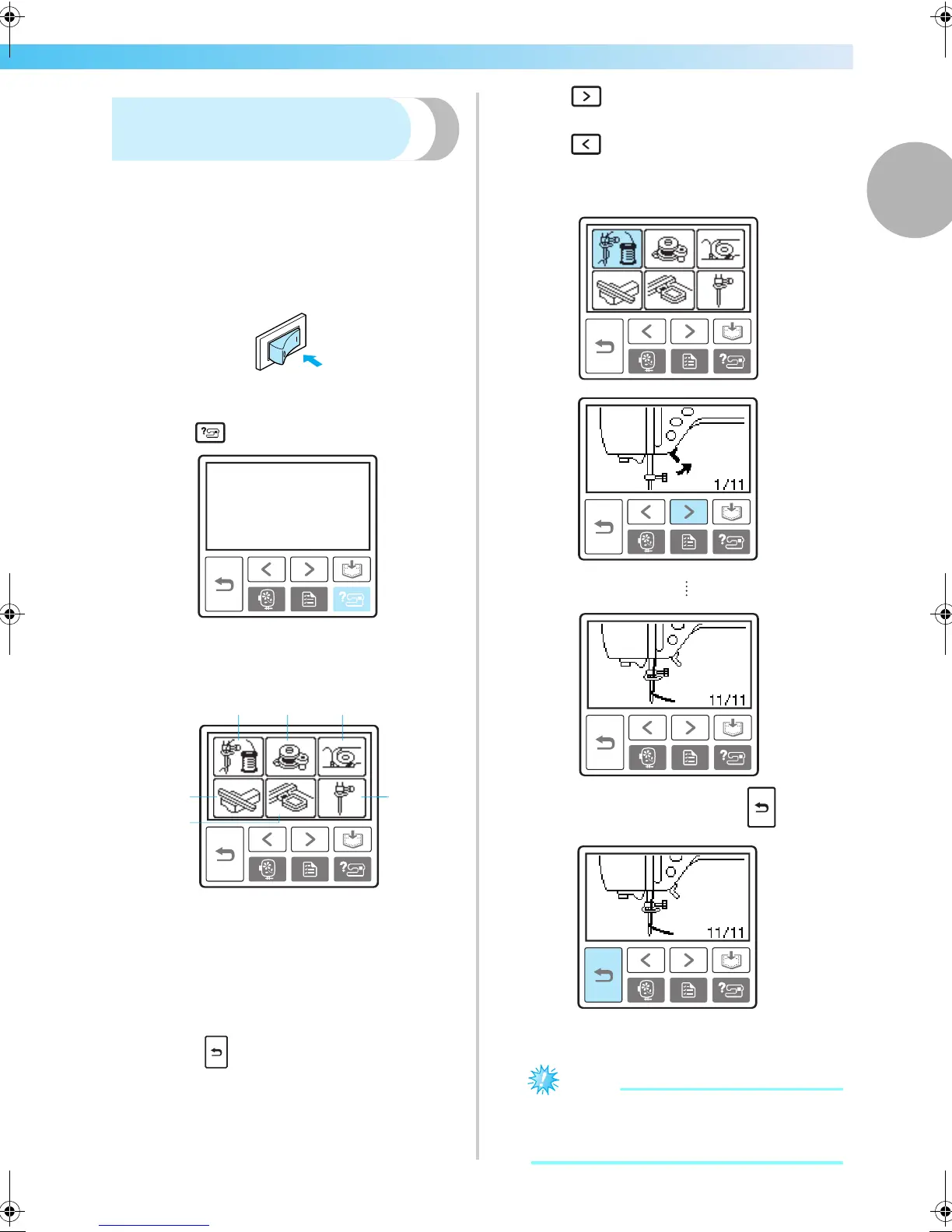 1/11

11/11

11/11