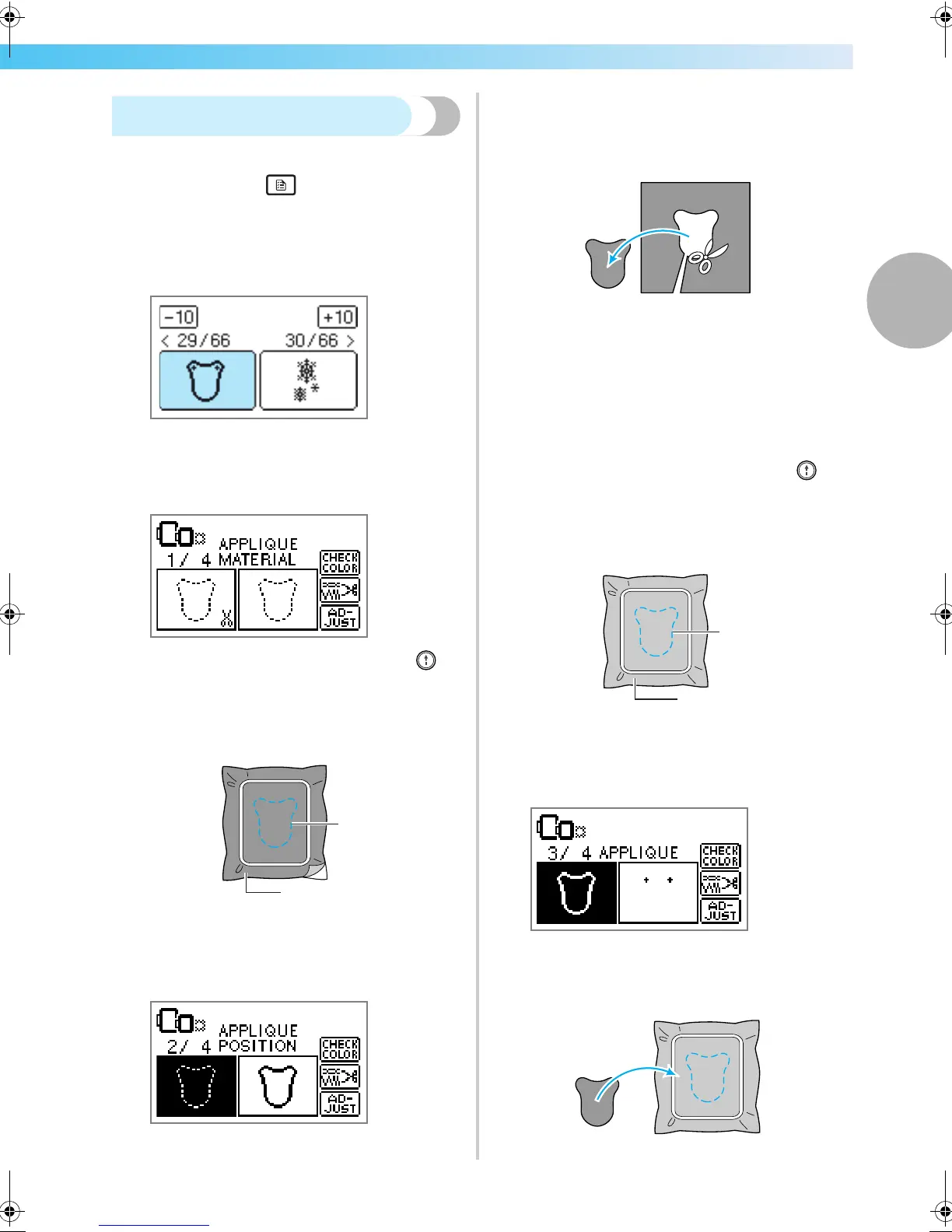 -10

+10

< 29/66

30/66 >

APPLIQUE

1/ 4 MATERIAL

CHECK COLOR

AD-JUST

APPLIQUE

2/ 4 POSITION

CHECK COLOR

AD-JUST

3/ 4 APPLIQUE

CHECK COLOR

AD-JUST