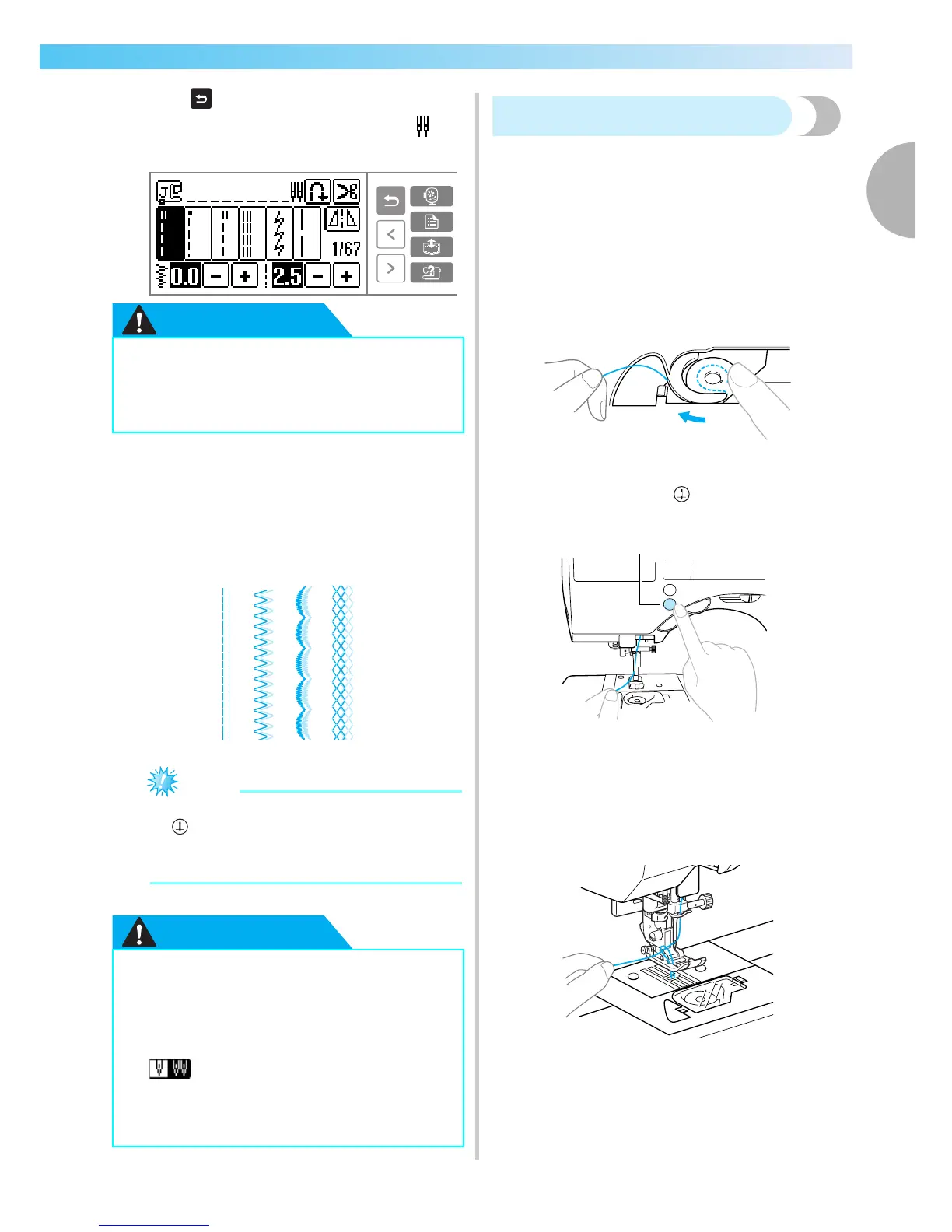 1/67

0.0 − + 2.5 − +