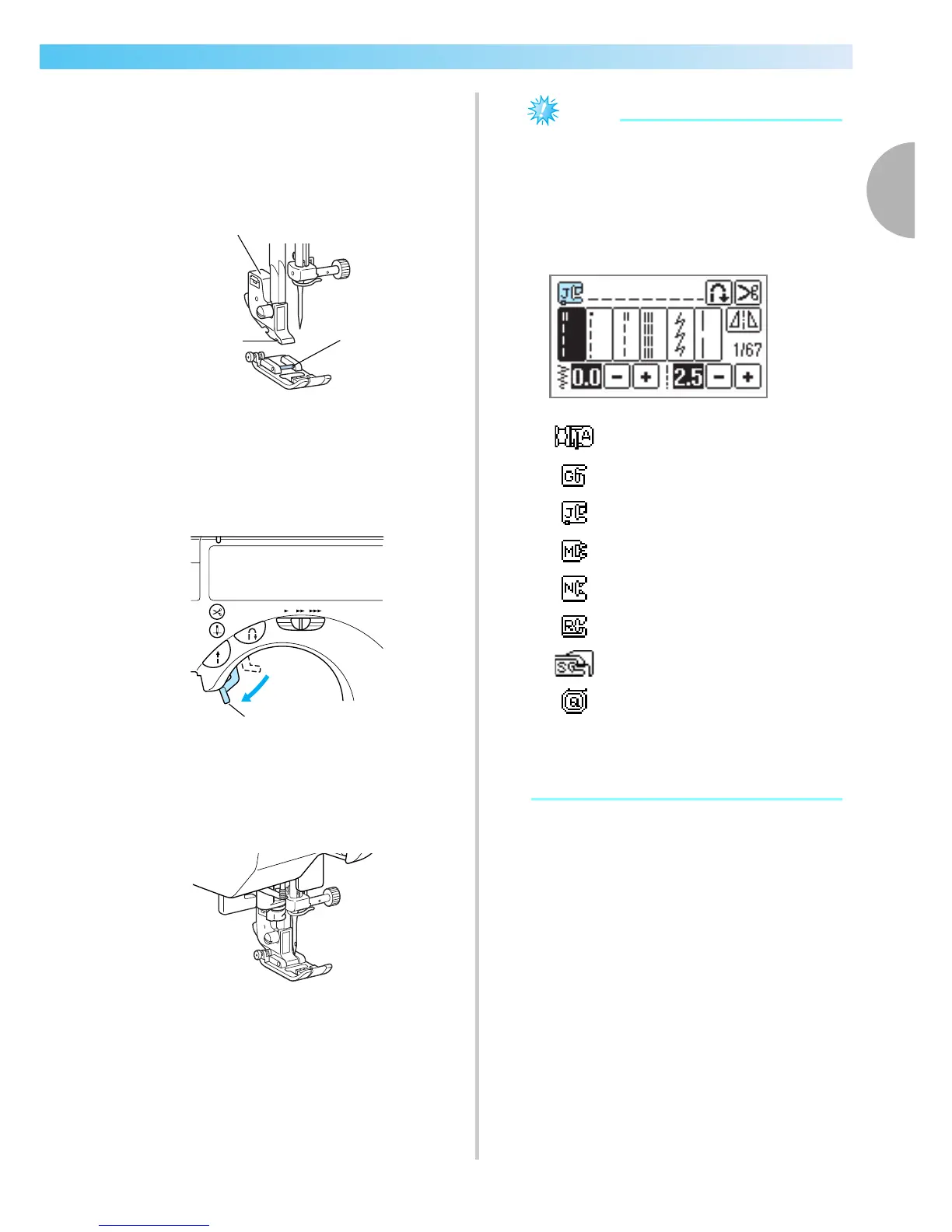 1/67

0.0 − + 2.5 − +