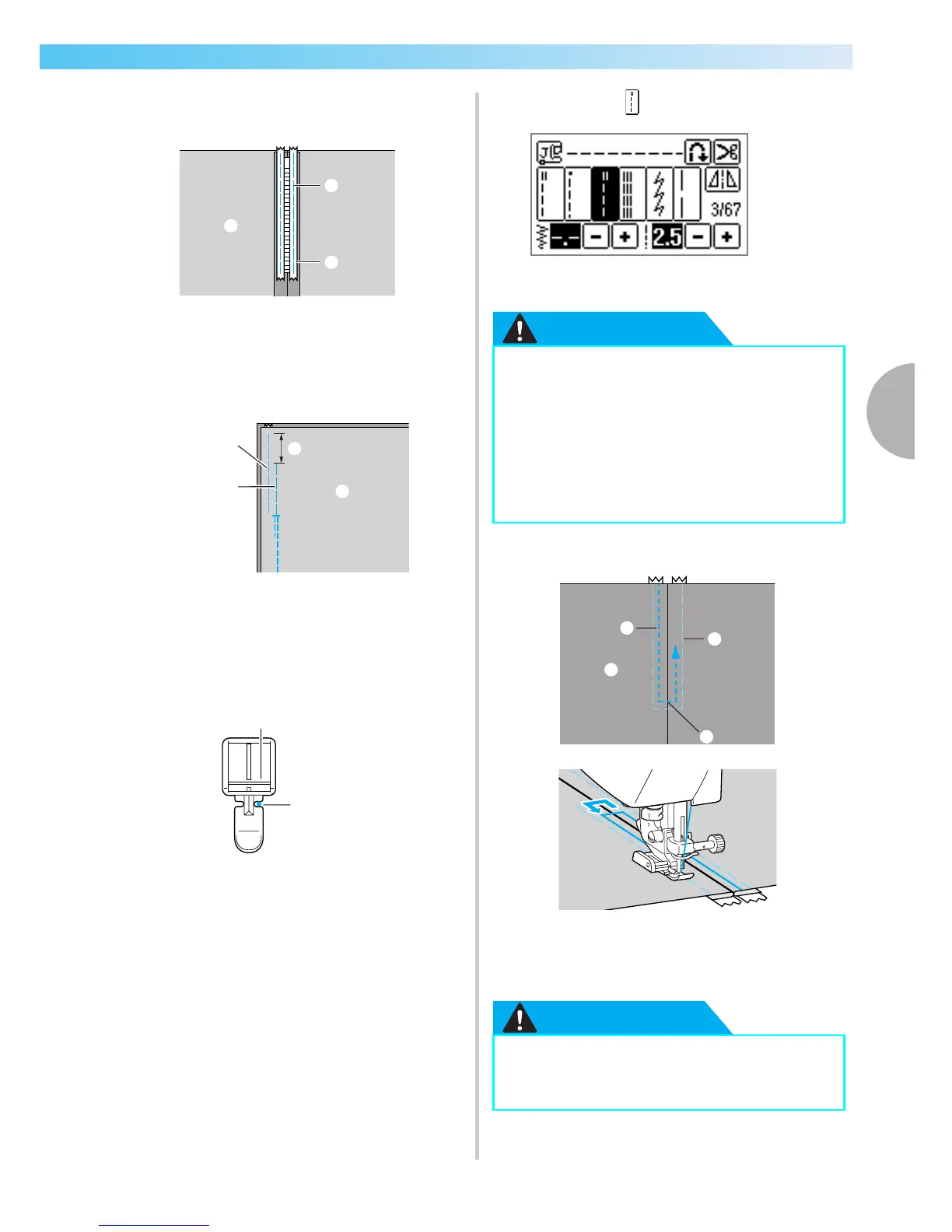 3/67

2.5