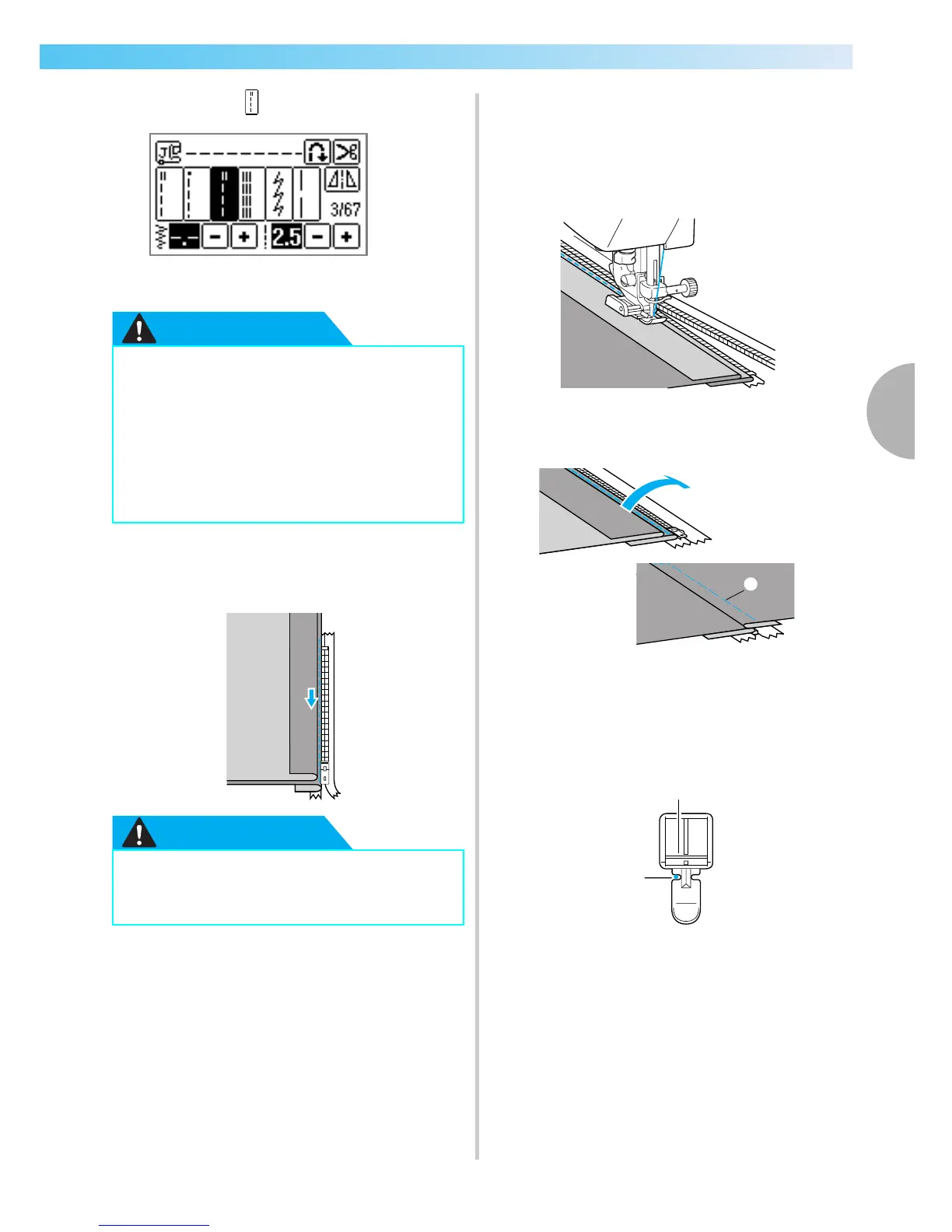 3/67

2.5