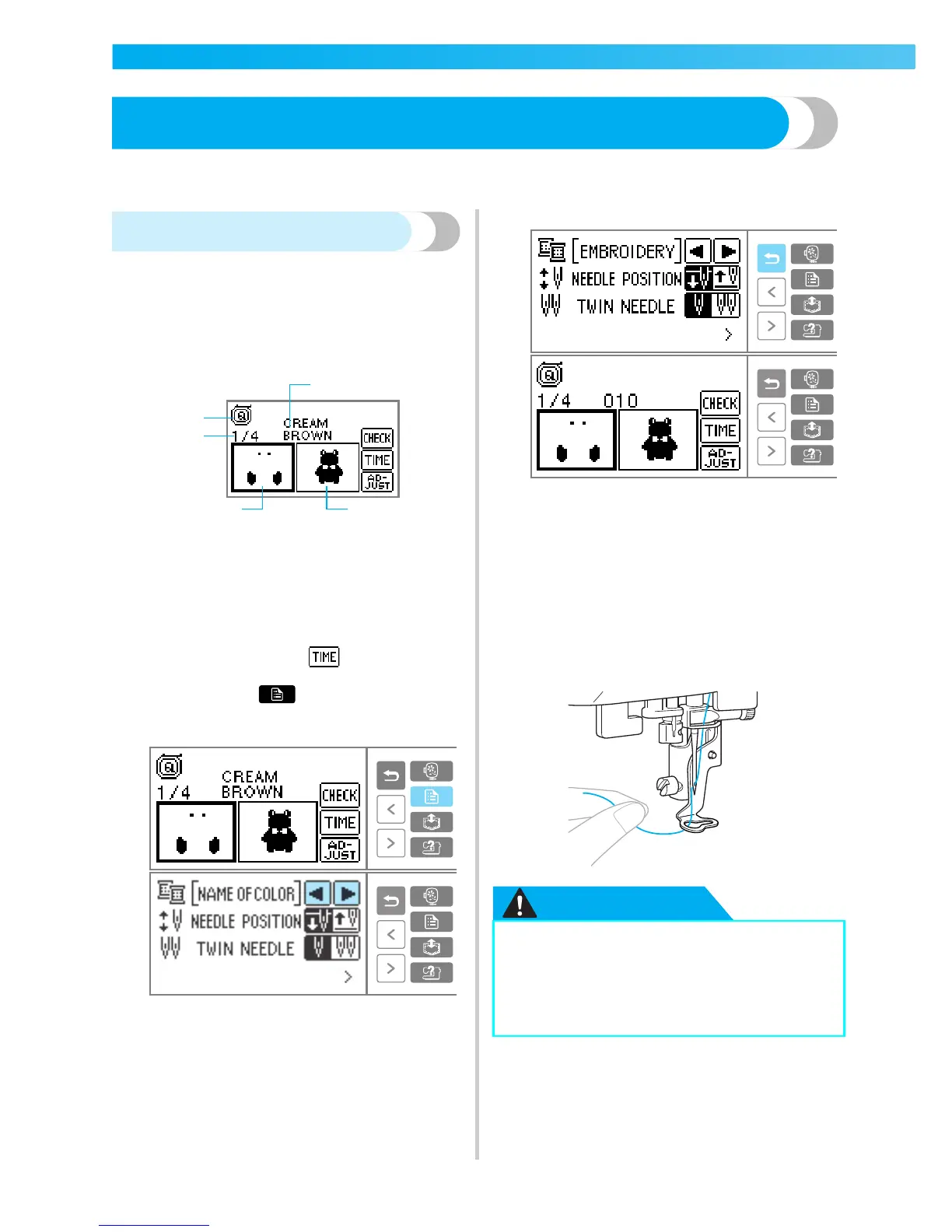 CREAM BROWN
1/4
CHECK
TIME
AD-JUST

TIME

CREAM BROWN
1/4
CHECK
TIME
AD-JUST

[NAME OF COLOR]
NEEDLE POSITION
TWIN NEEDLE

[EMBROIDERY]
NEEDLE POSITION
TWIN NEEDLE

1/4 010
CHECK
TIME
AD-JUST