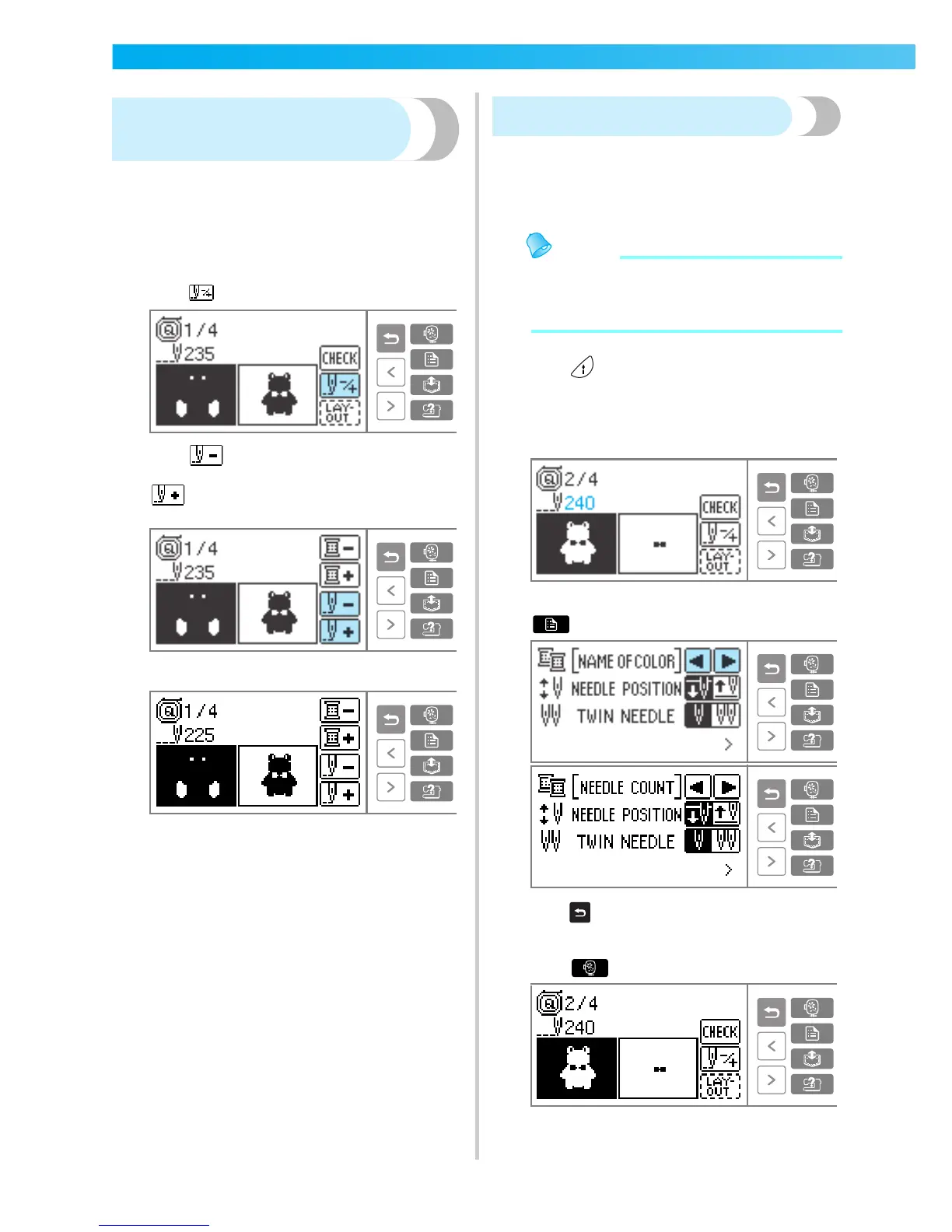 1/4
235
CHECK
LAY-OUT

1/4
235

1/4
225

2/4
240
CHECK
LAY-OUT

[NAME OF COLOR]
NEEDLE POSITION
TWIN NEEDLE

[NEEDLE COUNT]
NEEDLE POSITION
TWIN NEEDLE

2/4
240
CHECK
LAY-OUT