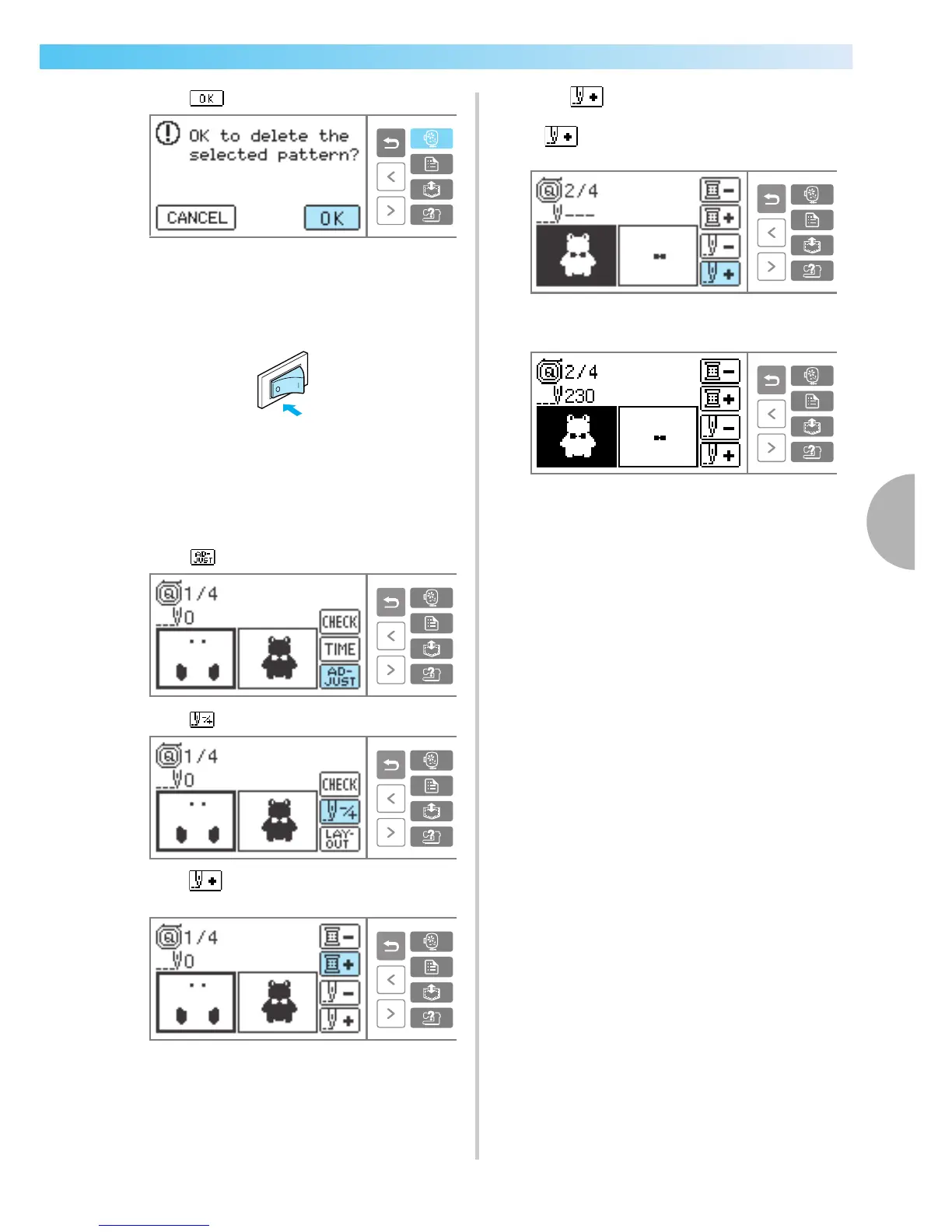 OK

OK to delete the selected pattern?

CANCEL OK

AD-JUST

1/4

0

CHECK

TIME

AD-JUST

1/4

0

CHECK

LAY-OUT

1/4

0

2/4

---

2/4

230