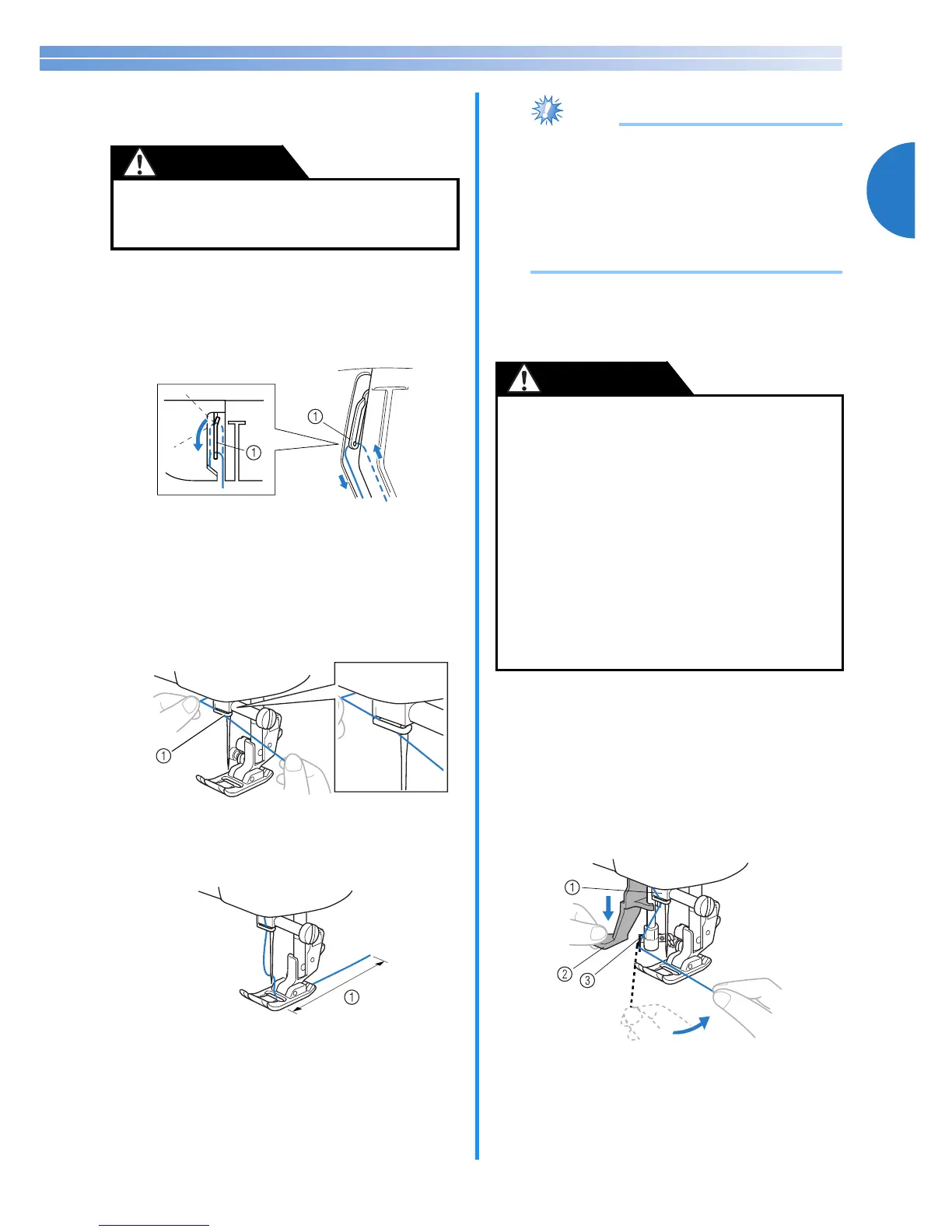 ①

①

①

①

①

②

③