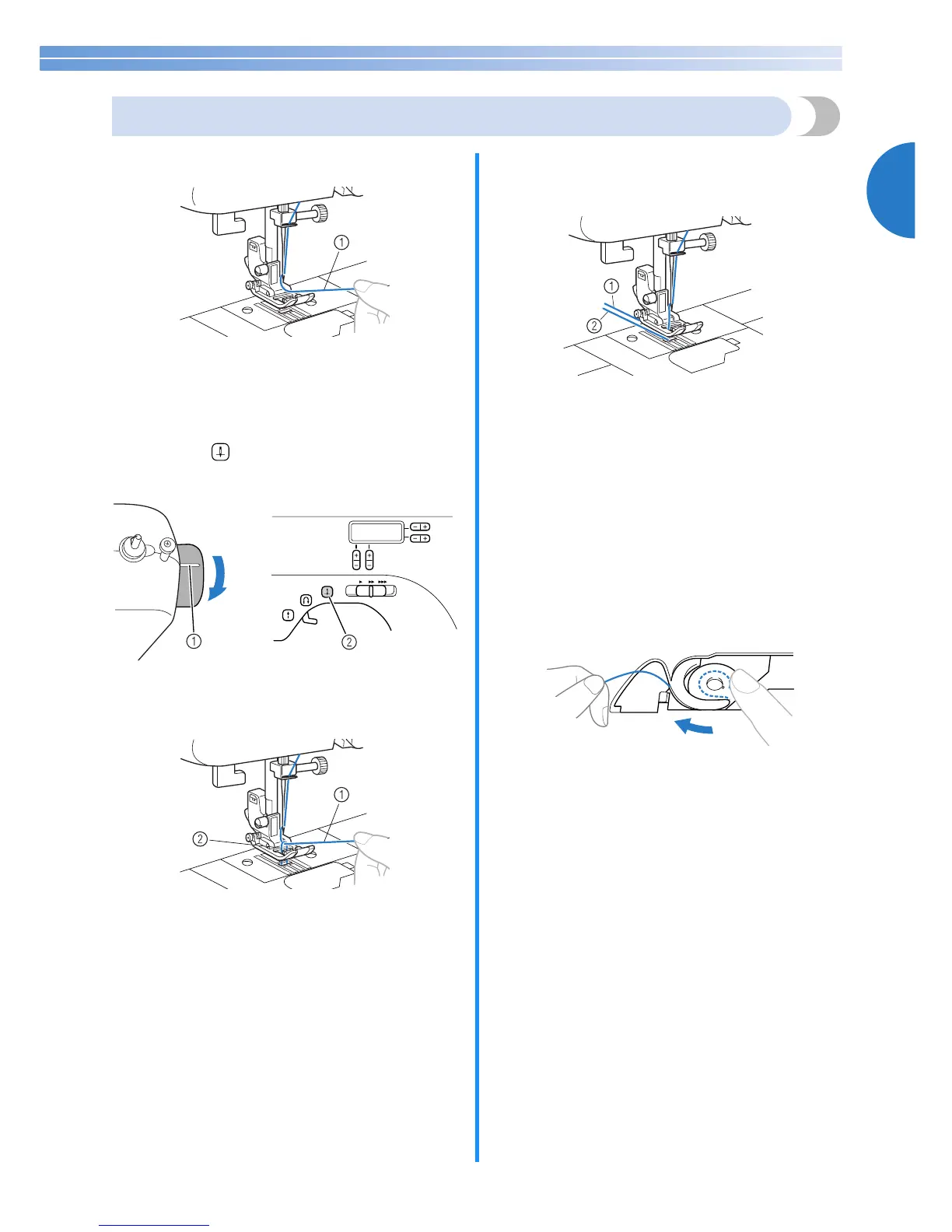 ①

①

②

①

②

①

②