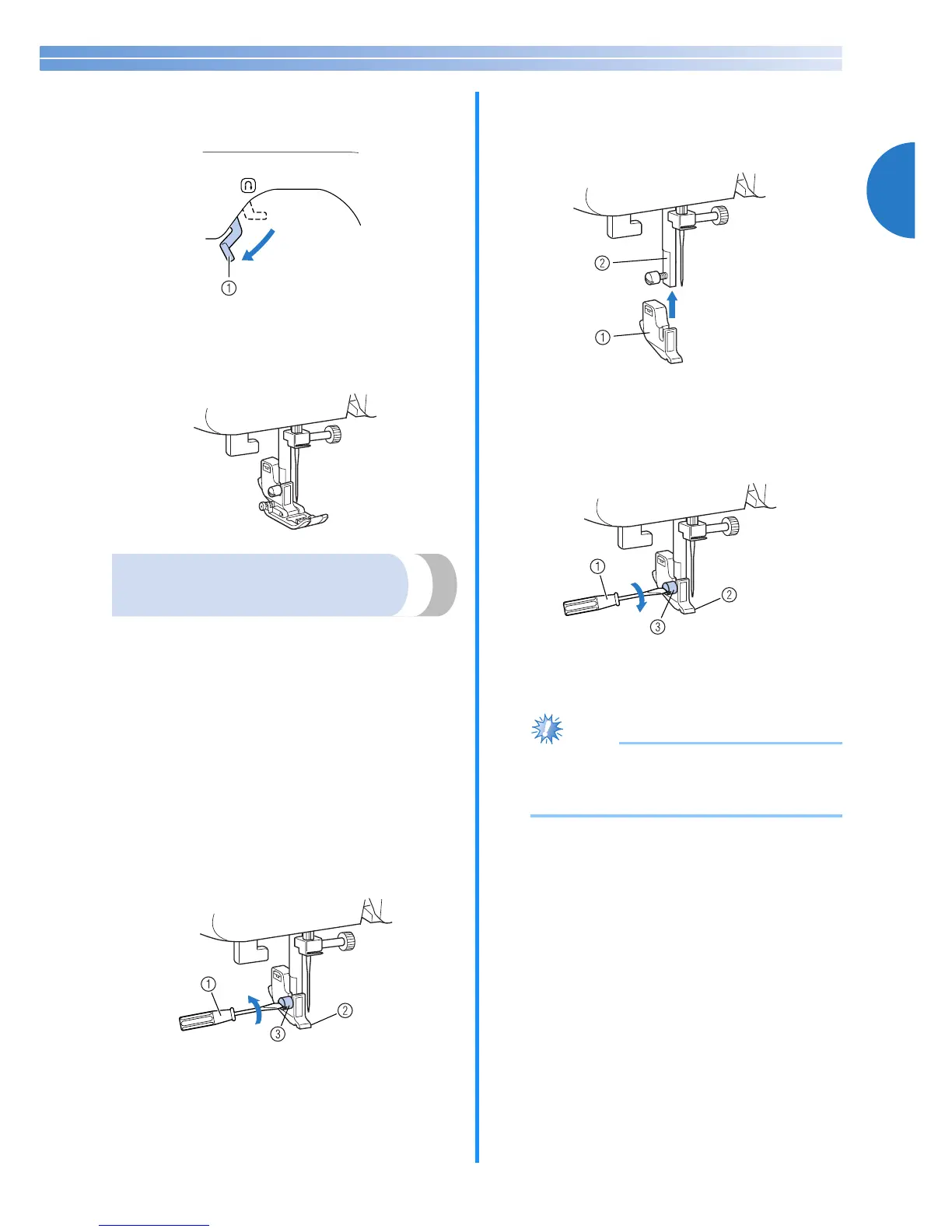 ①

②

①

①

②

③

①

②

③