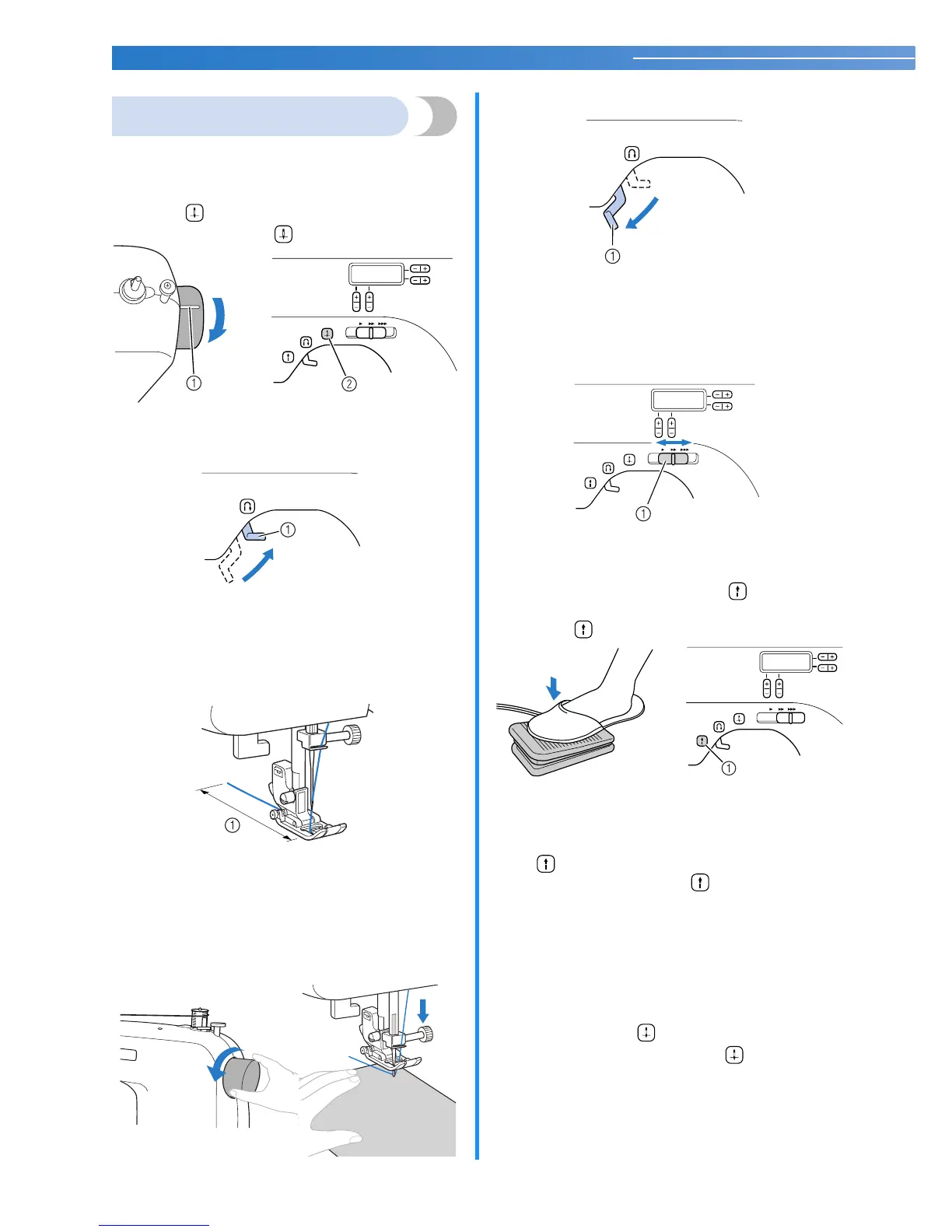 ①

②

①

①

①

①

①