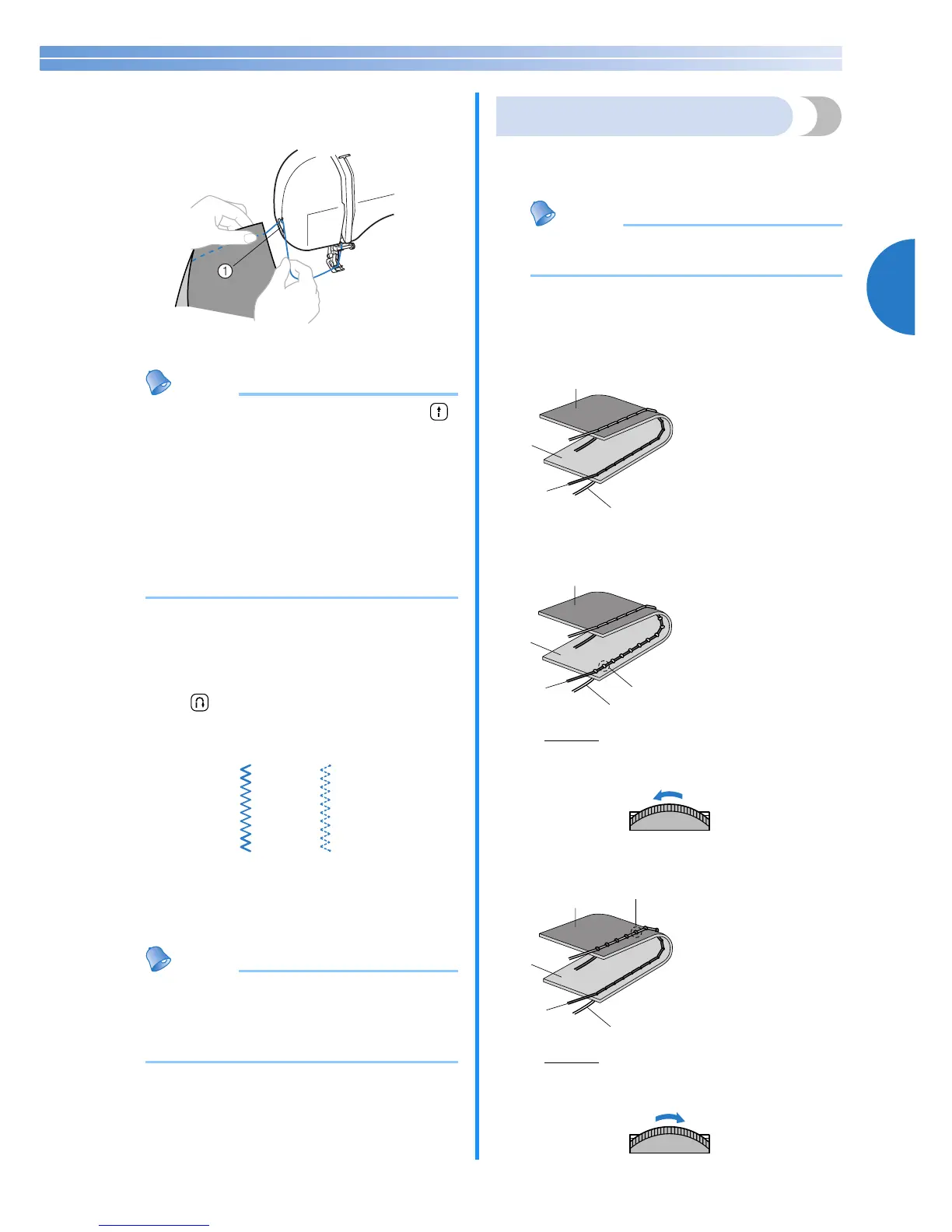 ①