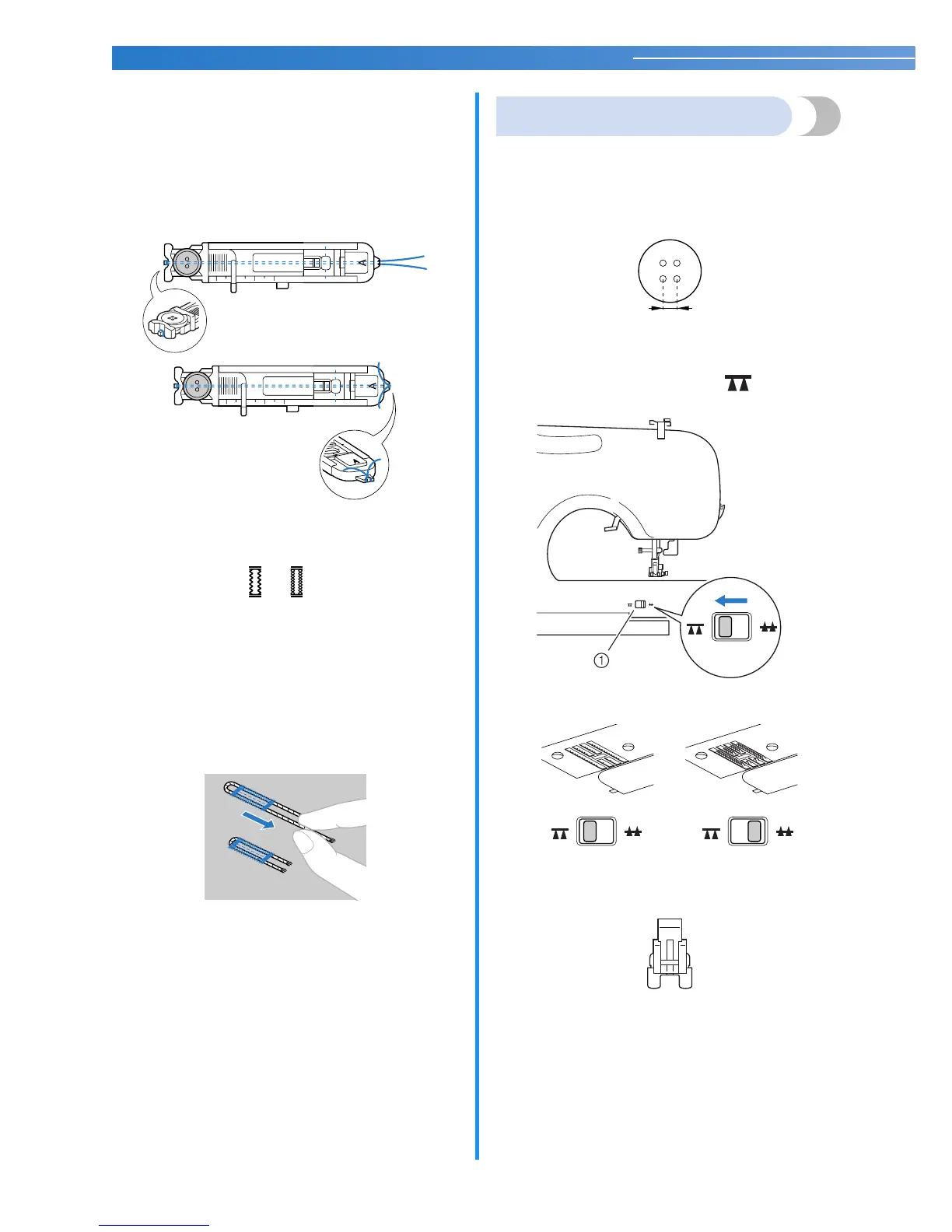 ①