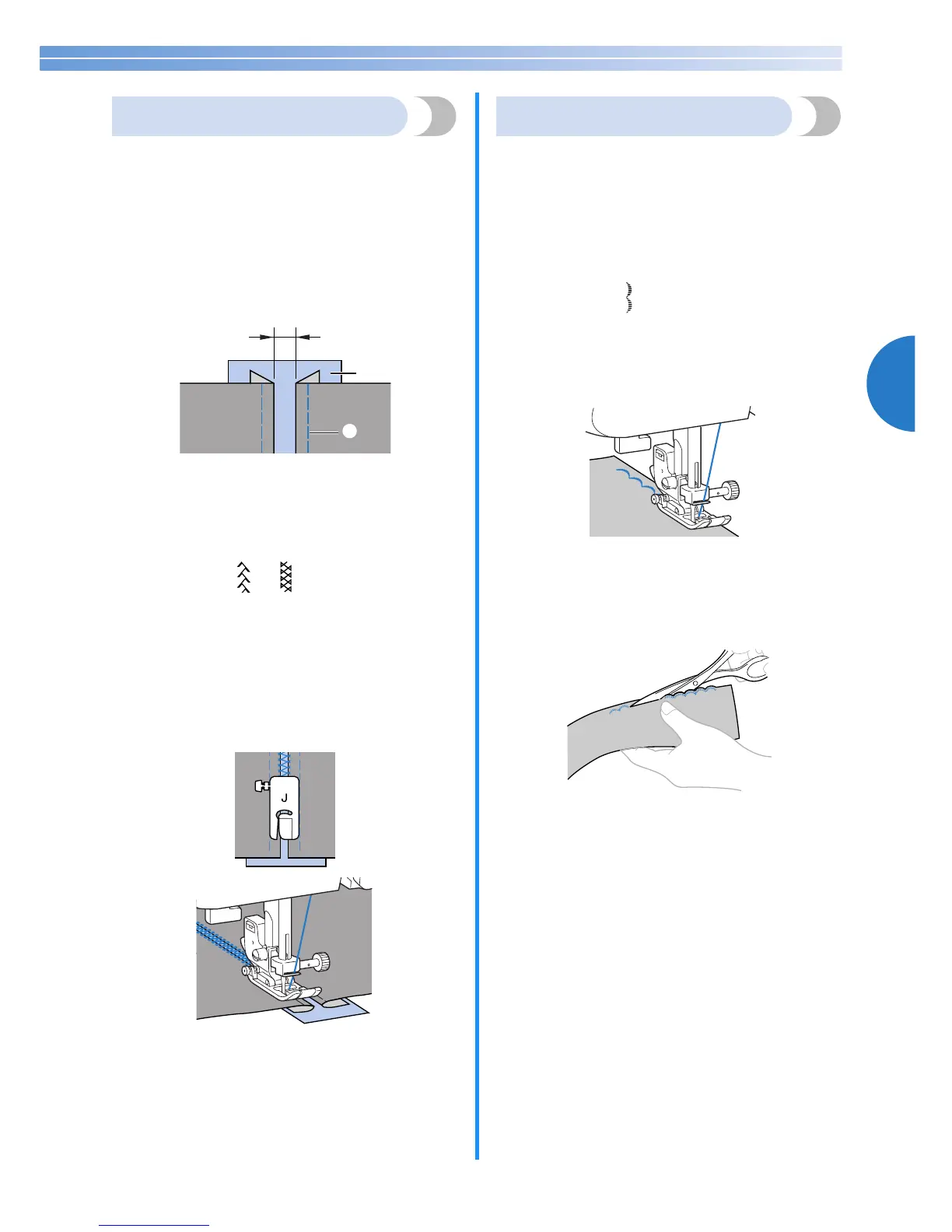 J