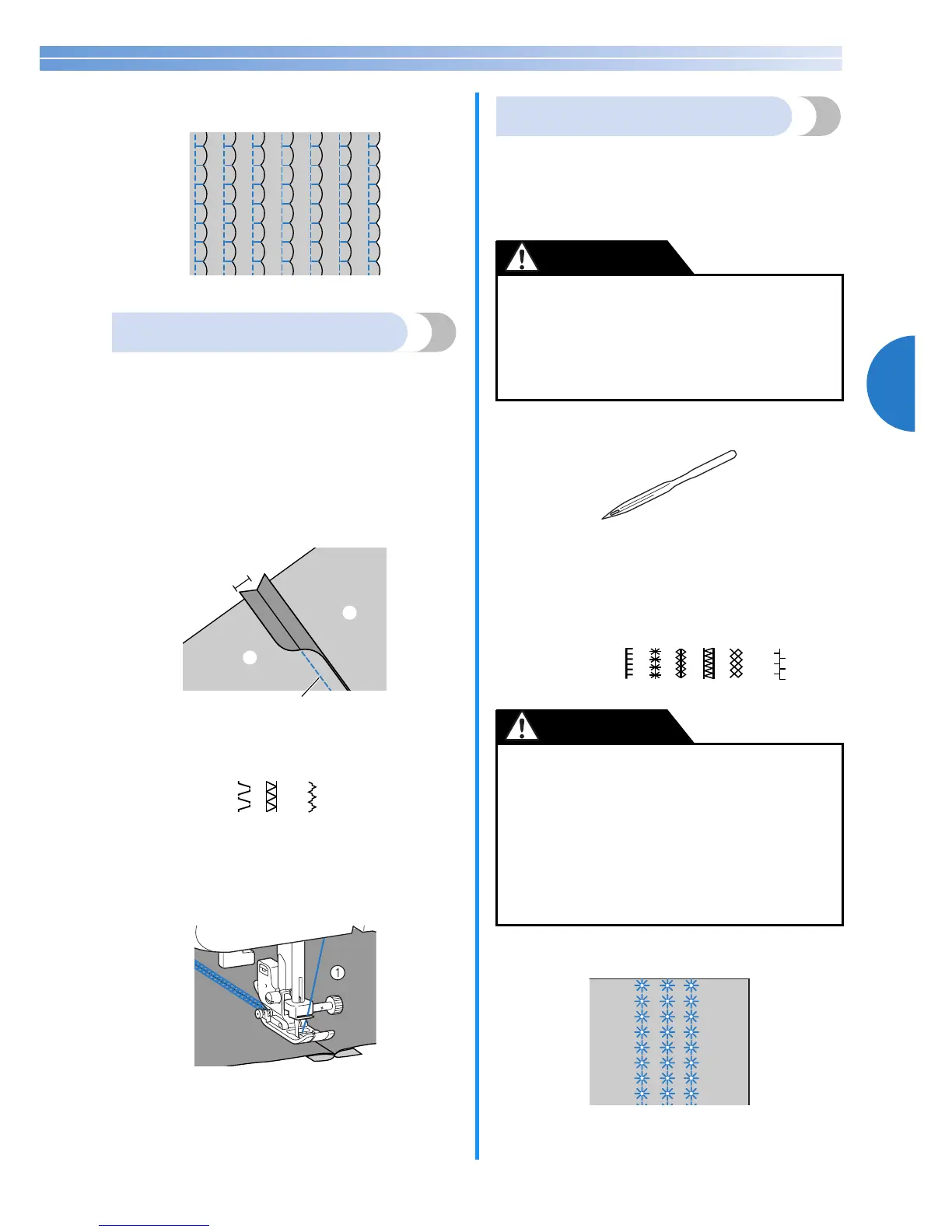 ①