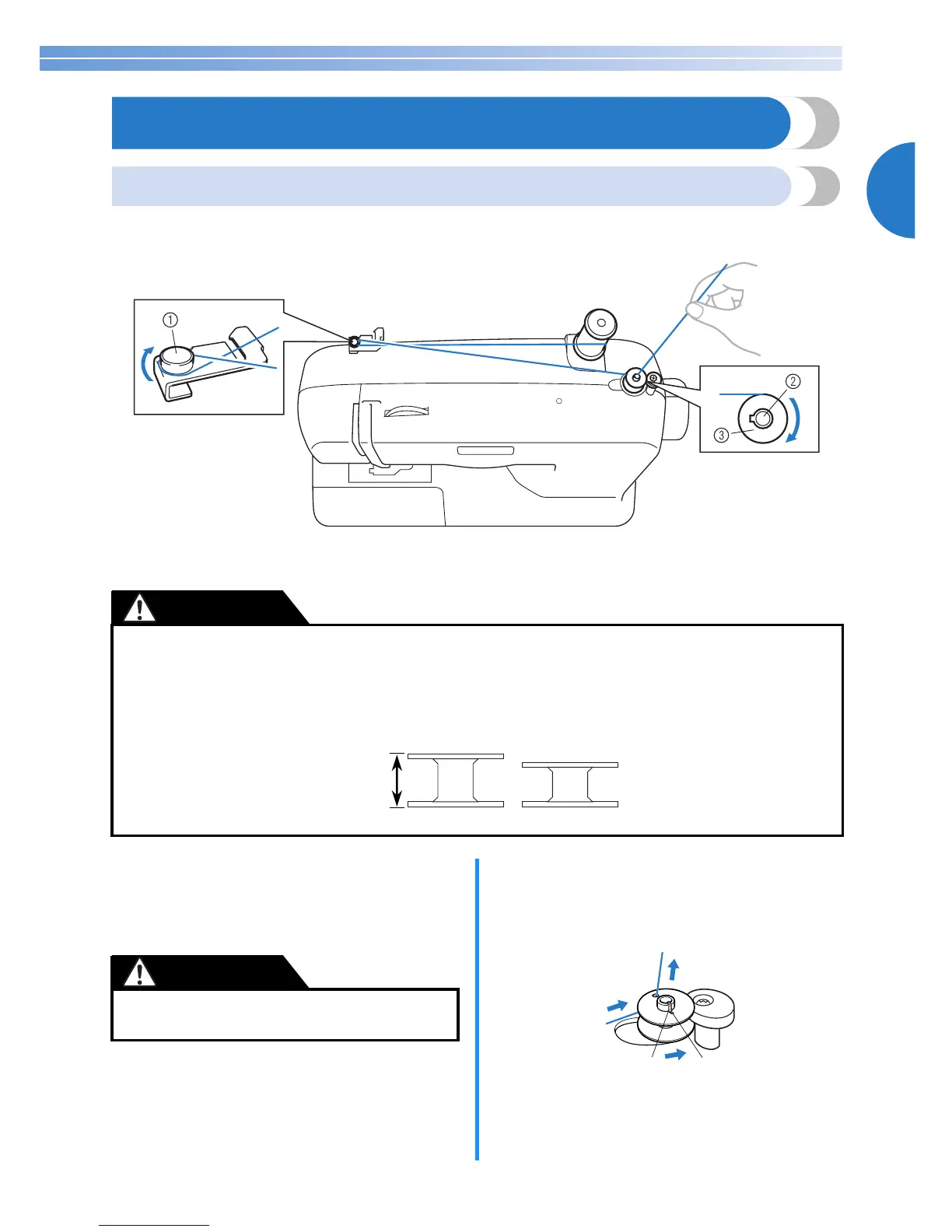 ①

②

③