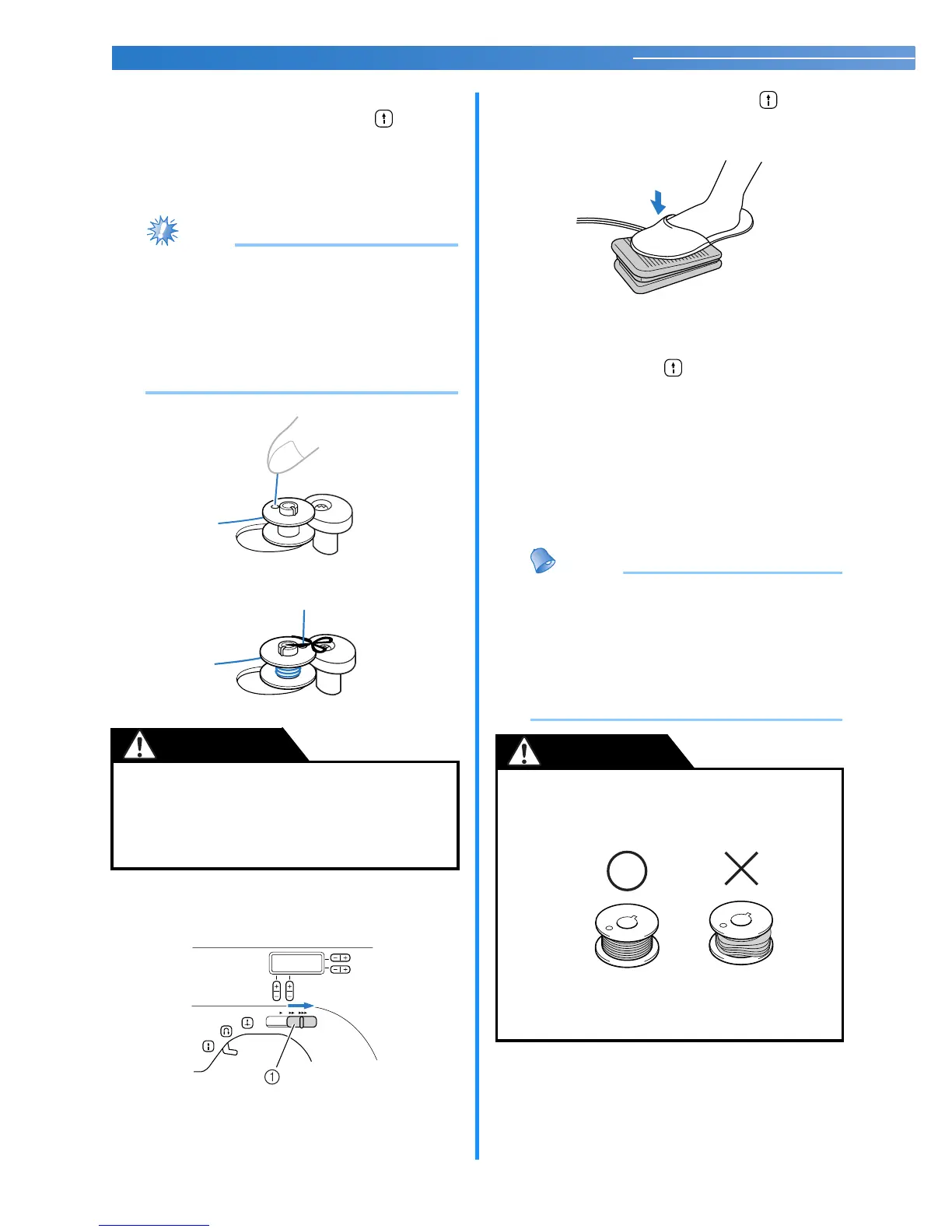 ①