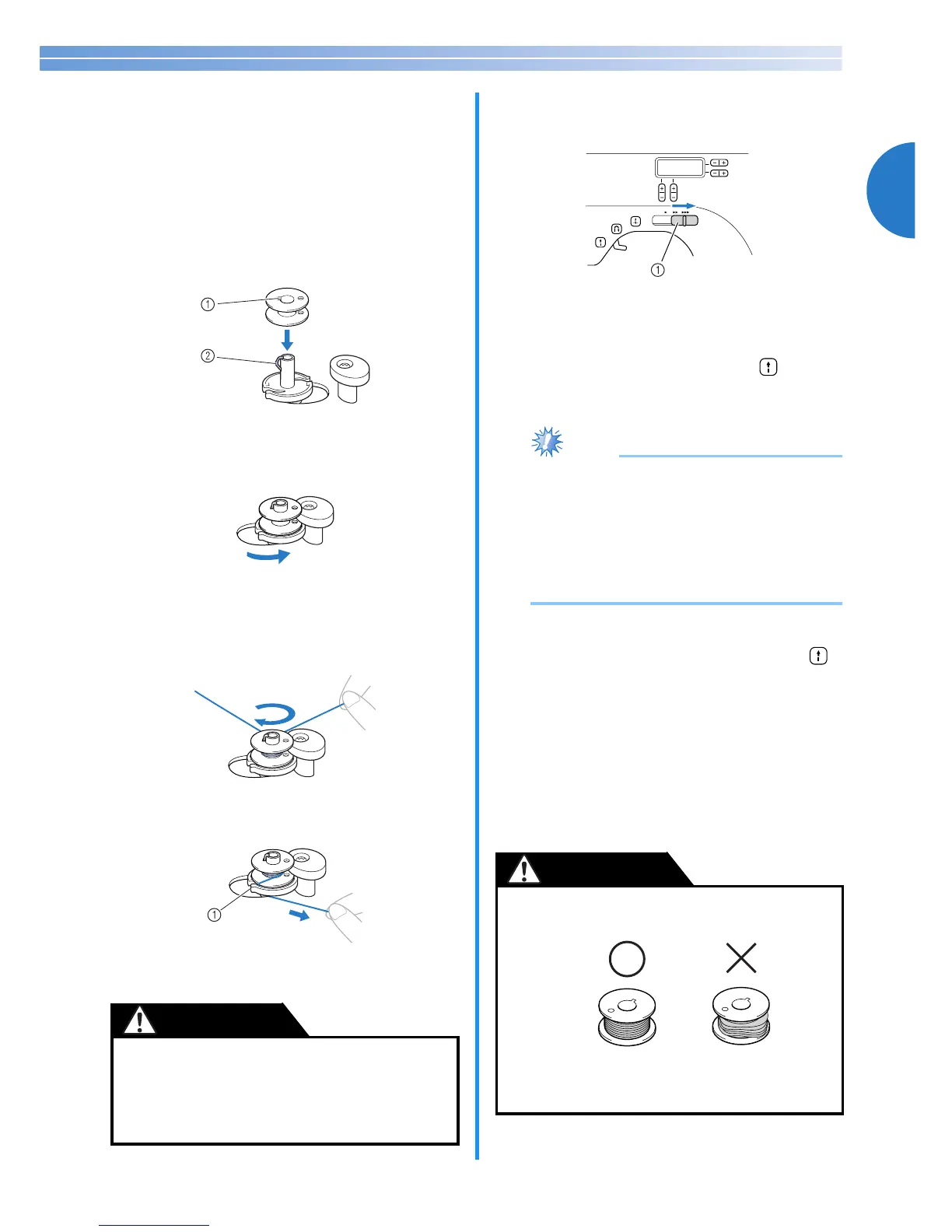 ①

②

①

①