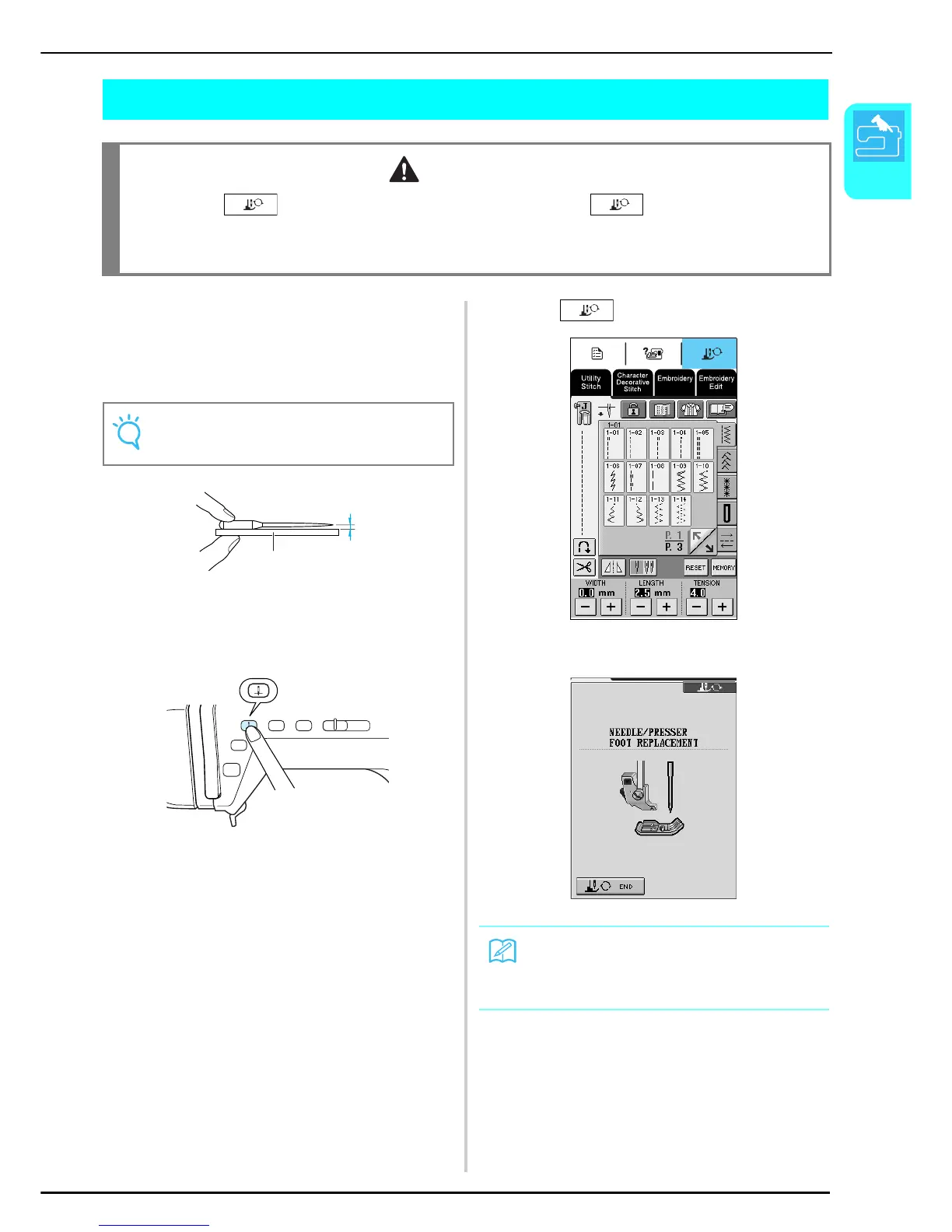 Utility Stitch

Character Decorative Stitch

Embroidery

Embroidery Edit

1-01

1-01 1-02 1-03 1-04 1-05

1-06 1-07 1-08 1-09 1-10

1-11 1-12 1-13 1-14

P. 1
P. 3

RESET MEMORY

WIDTH 0.0 mm
LENGTH 2.5 mm
TENSION 4.0

NEEDLE/PRESSER FOOT REPLACEMENT

END