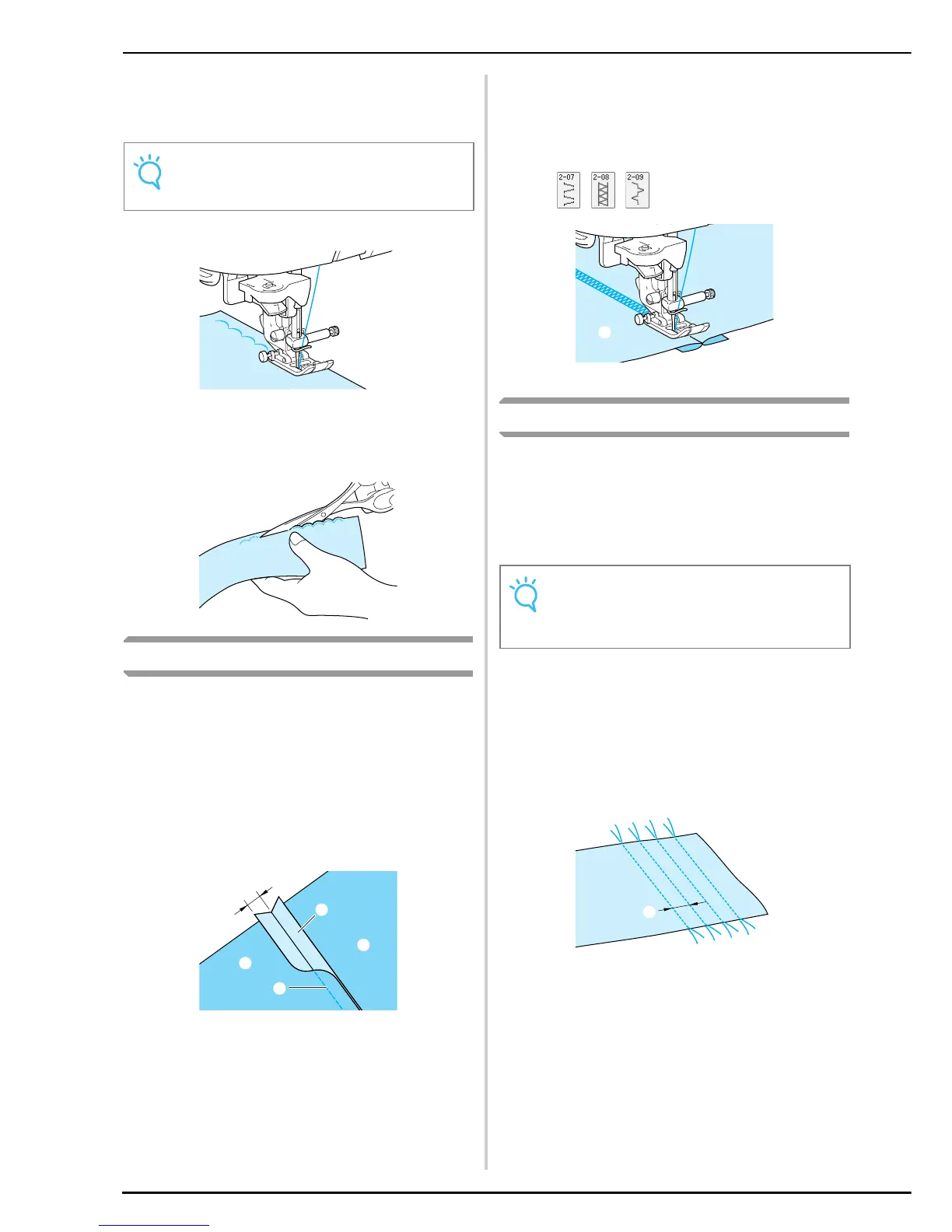 2-07 2-08 2-09