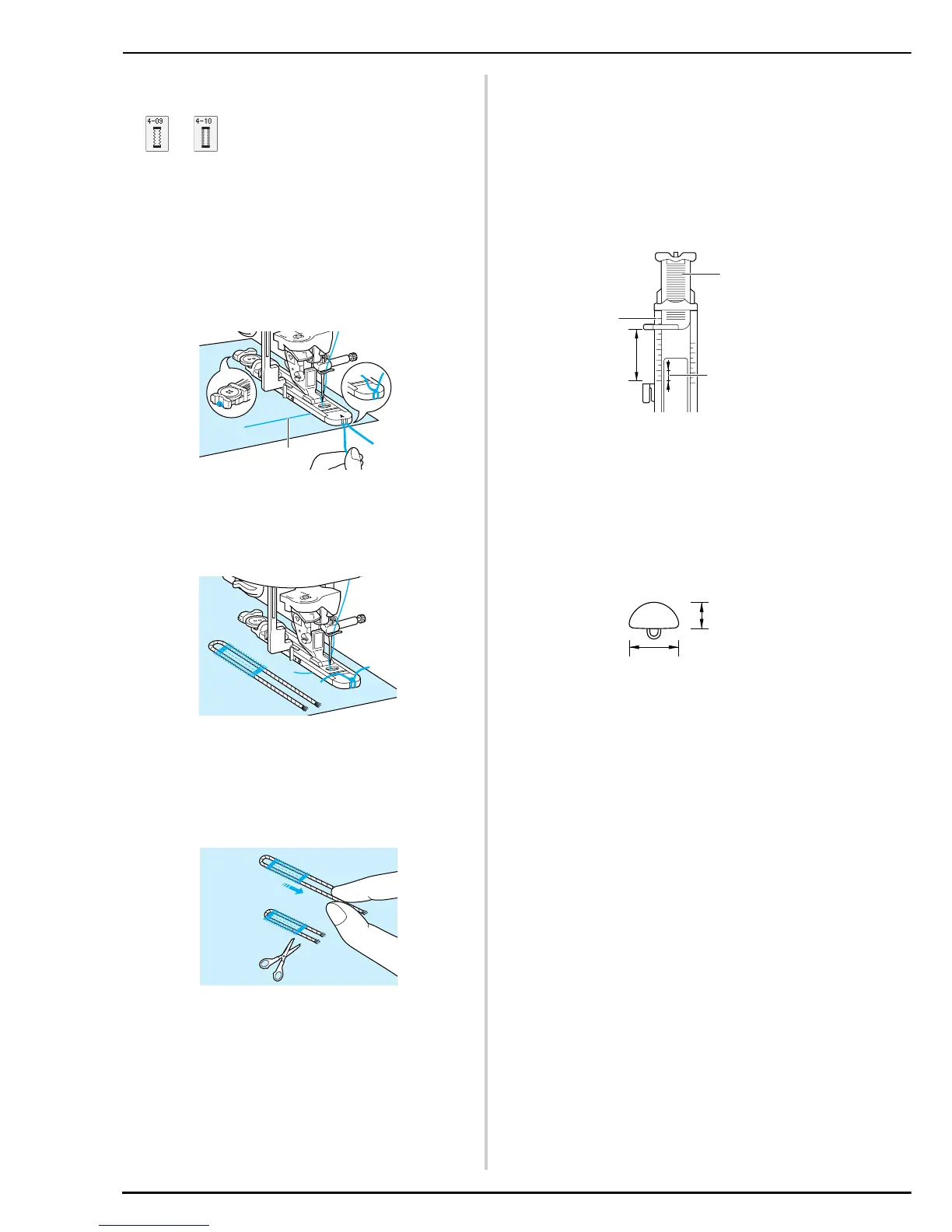 4-09

4-10