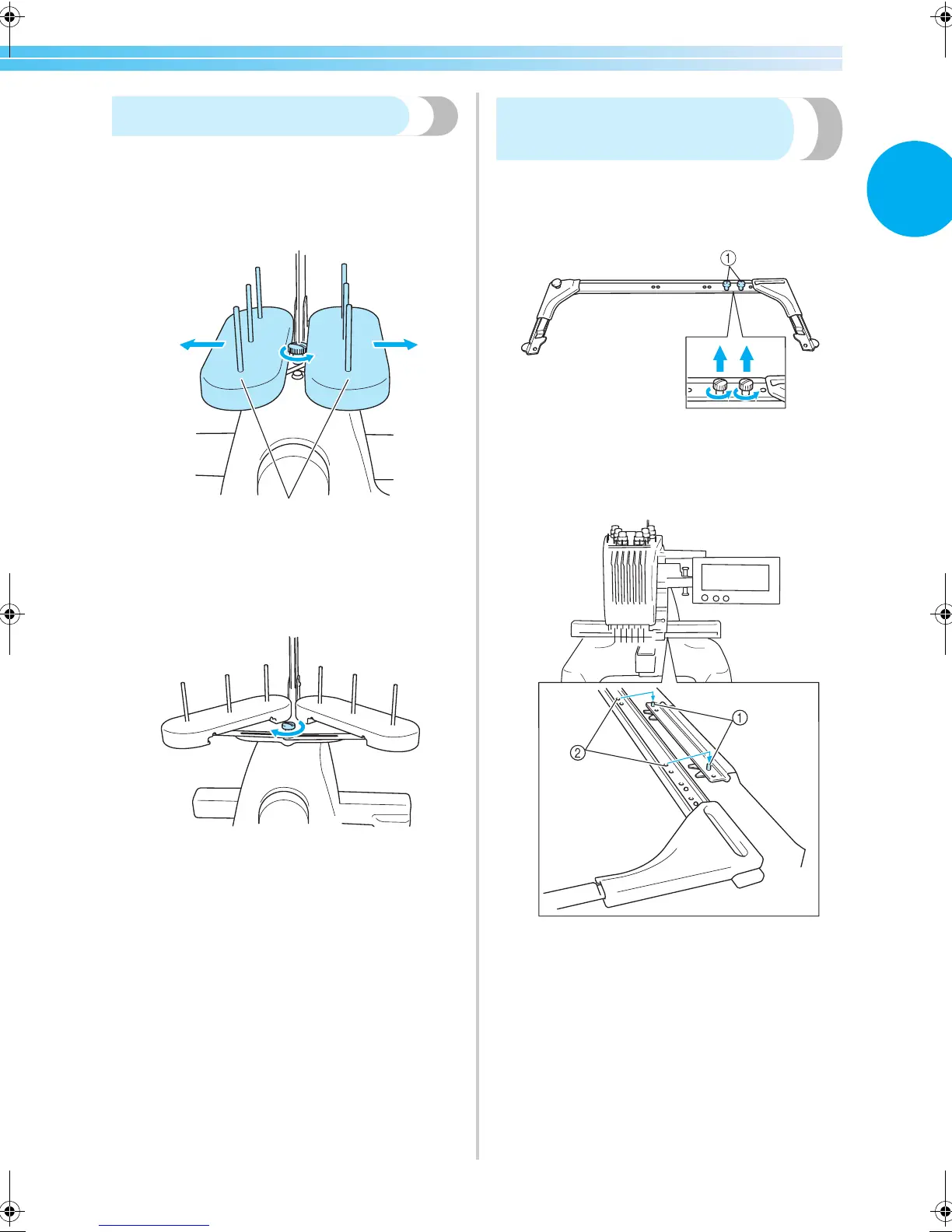 ①

①

②