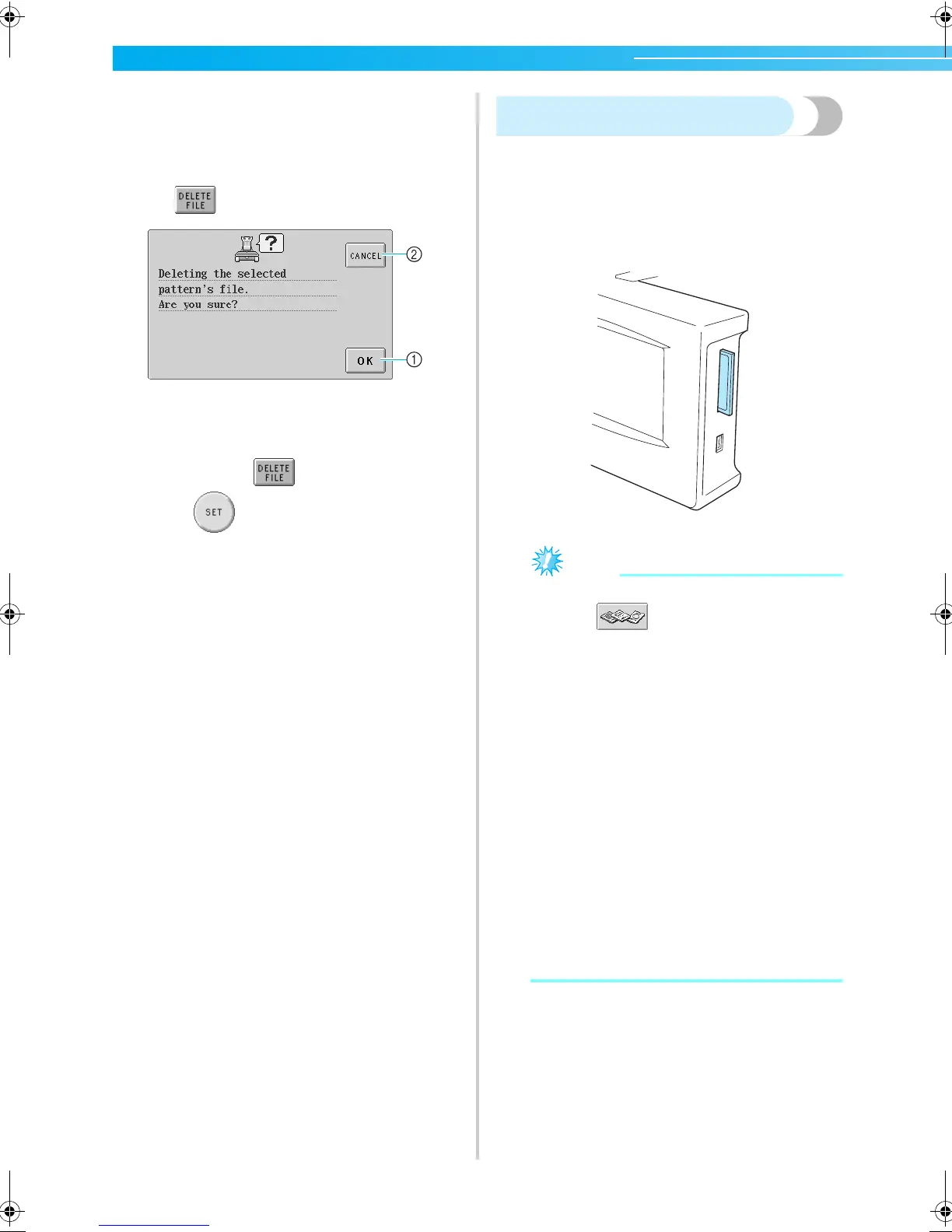 DELETE FILE

CANCEL ②

Deleting the selected pattern's file. Are you sure?

OK ①

DELETE FILE

SET