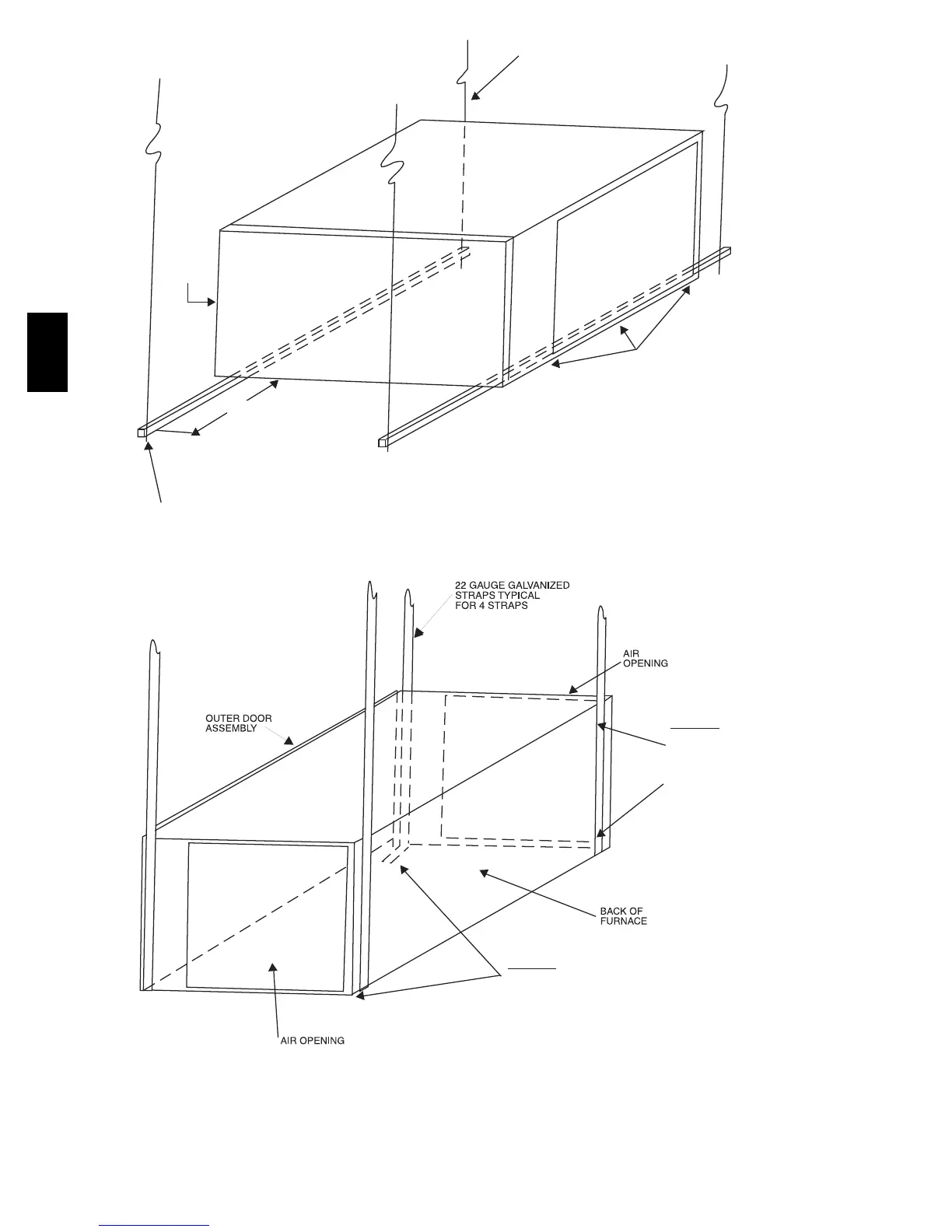 22 GAUGE GALVANIZED STRAPS TYPICAL FOR 4 STRAPS

AIR OPENING

OUTER DOOR ASSEMBLY

BACK OF FURNACE

AIR OPENING