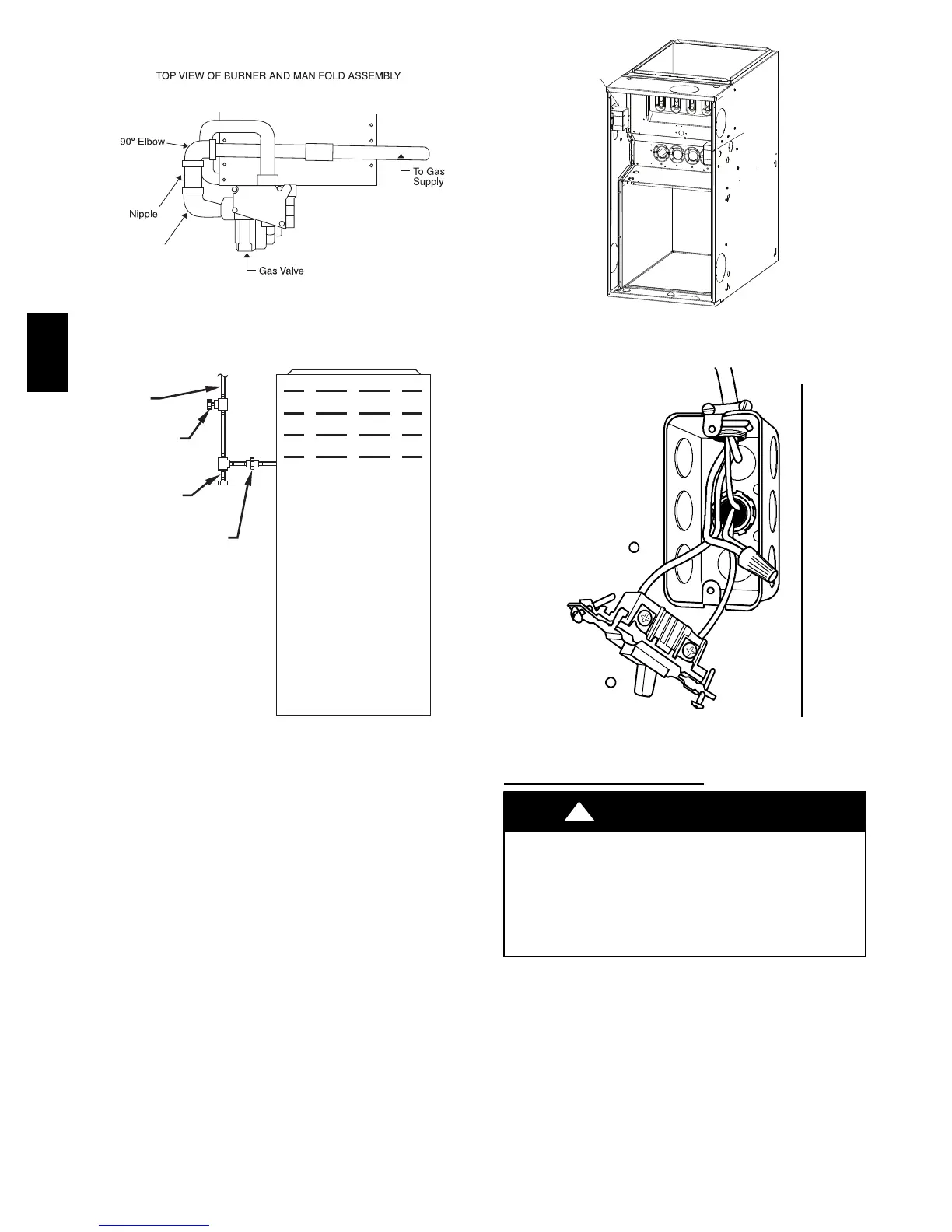 TOP VIEW OF BURNER AND MANIFOLD ASSEMBLY

90° Elbow

Nipple

To Gas Supply

Gas Valve