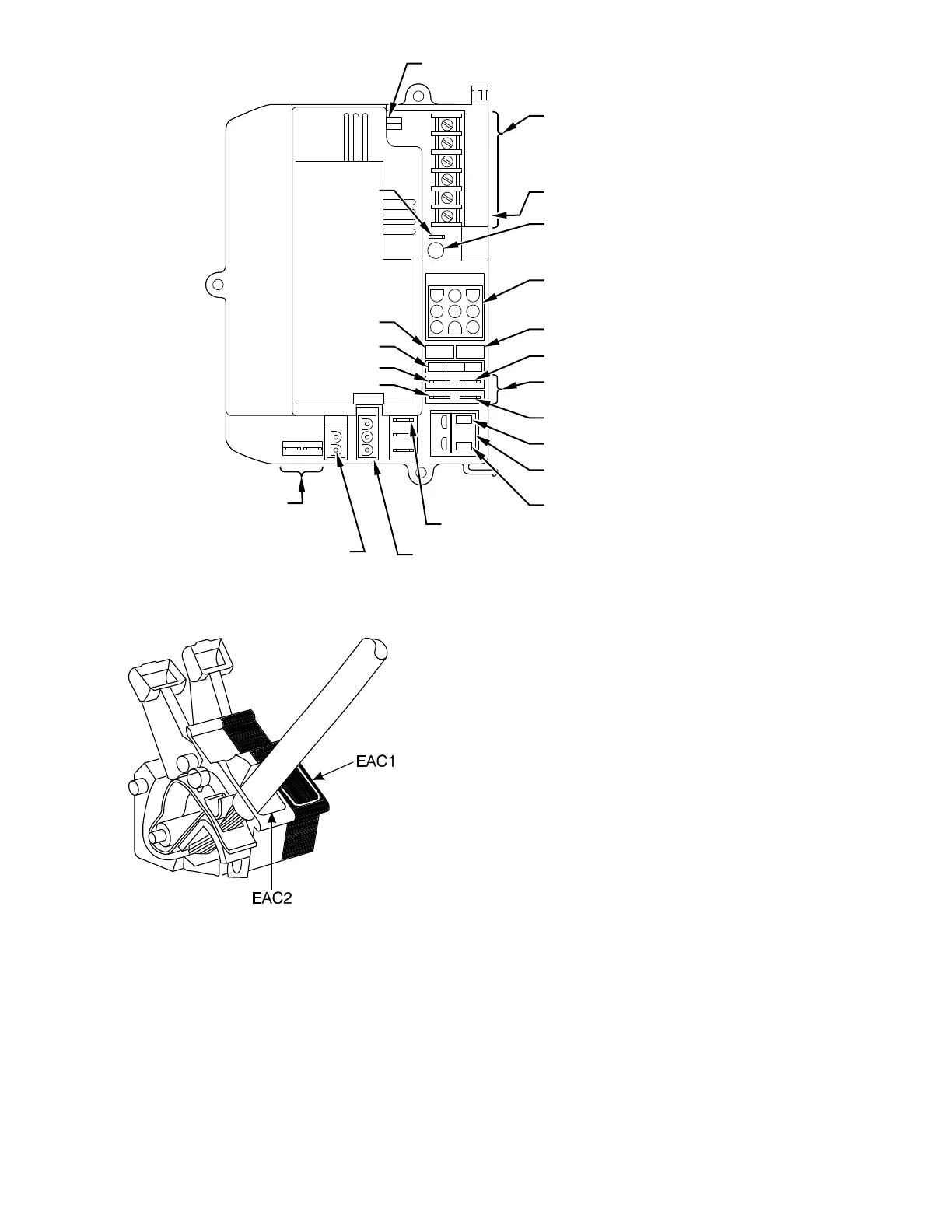 EAC1

EAC2