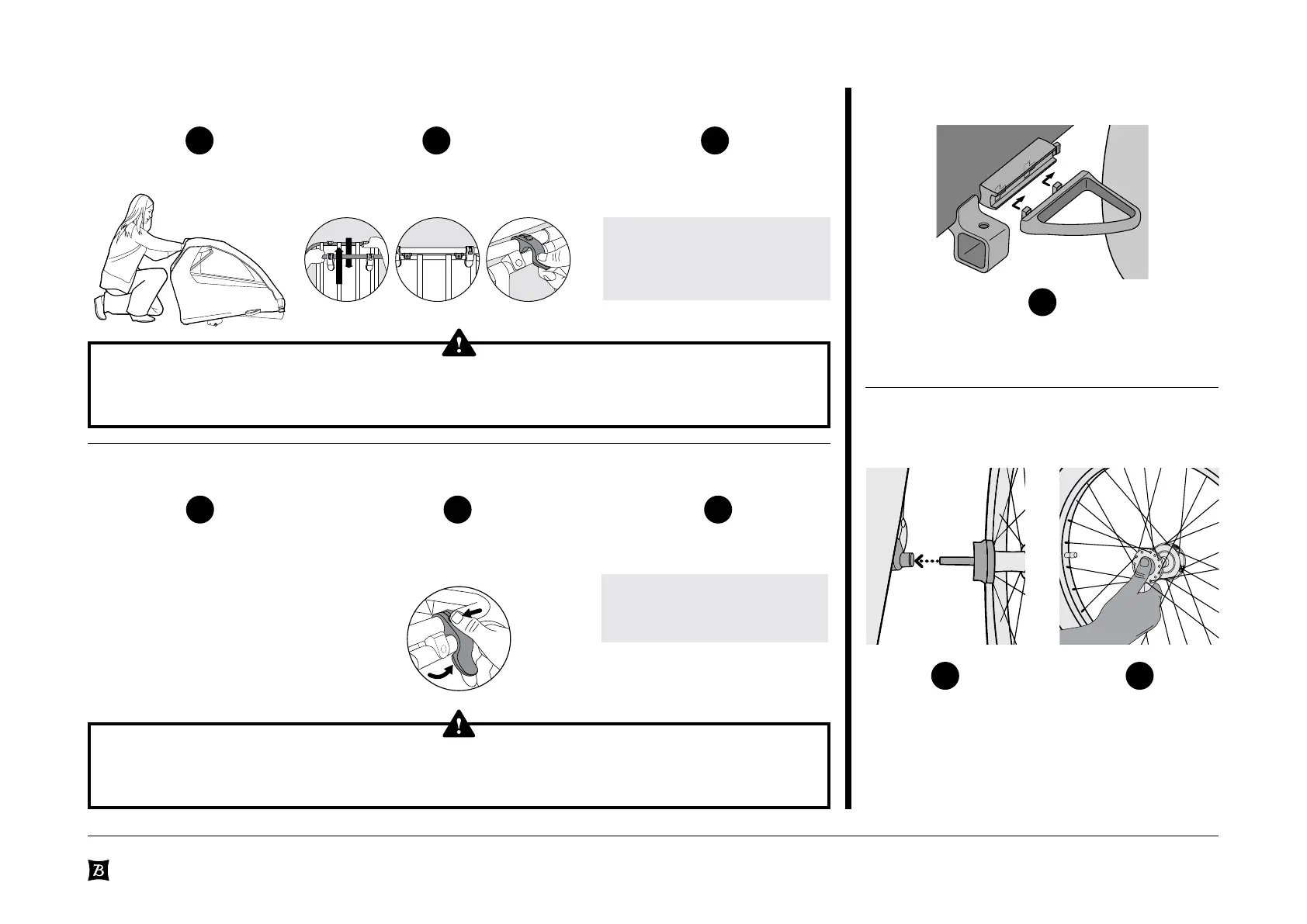 𝓑