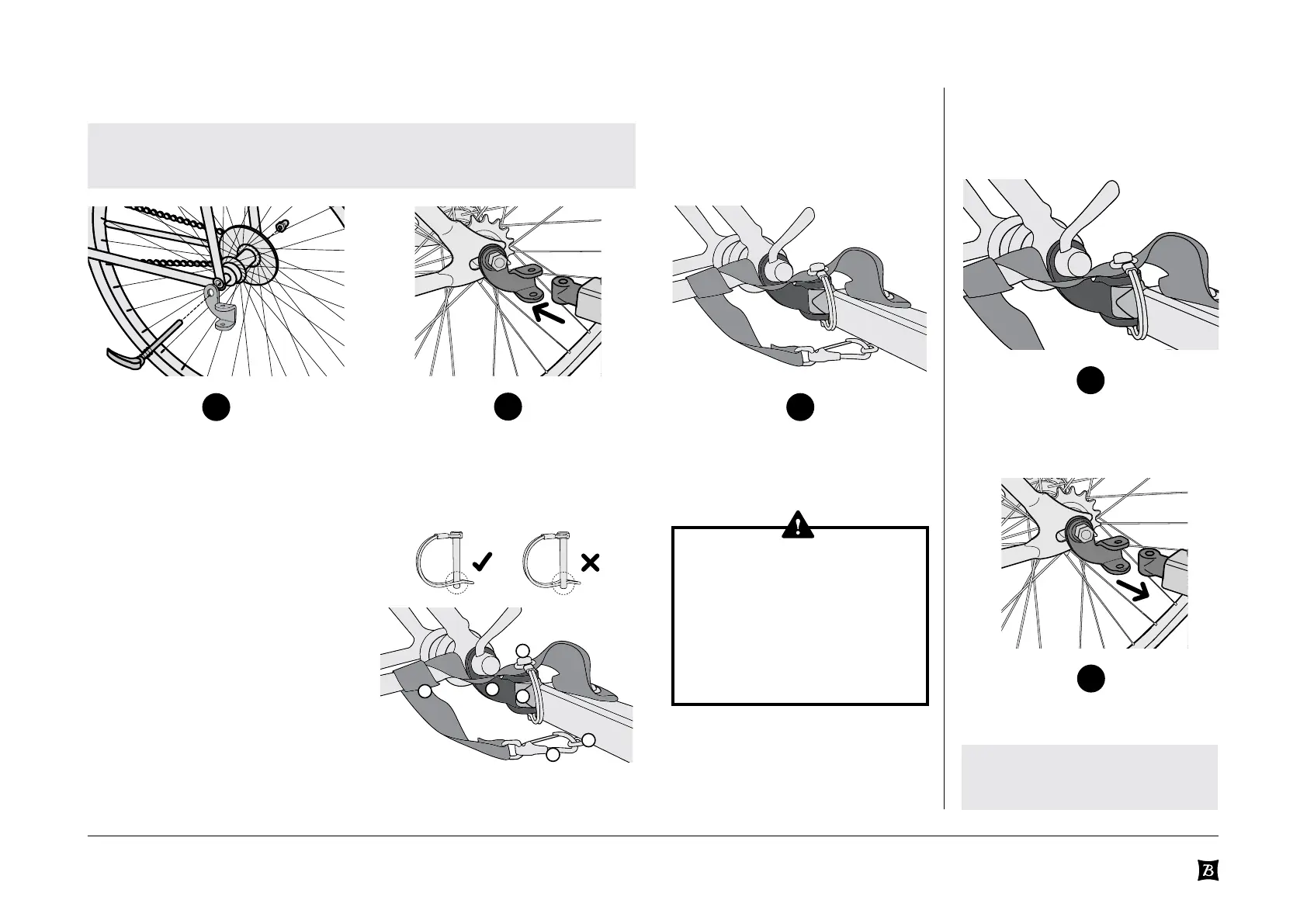 B