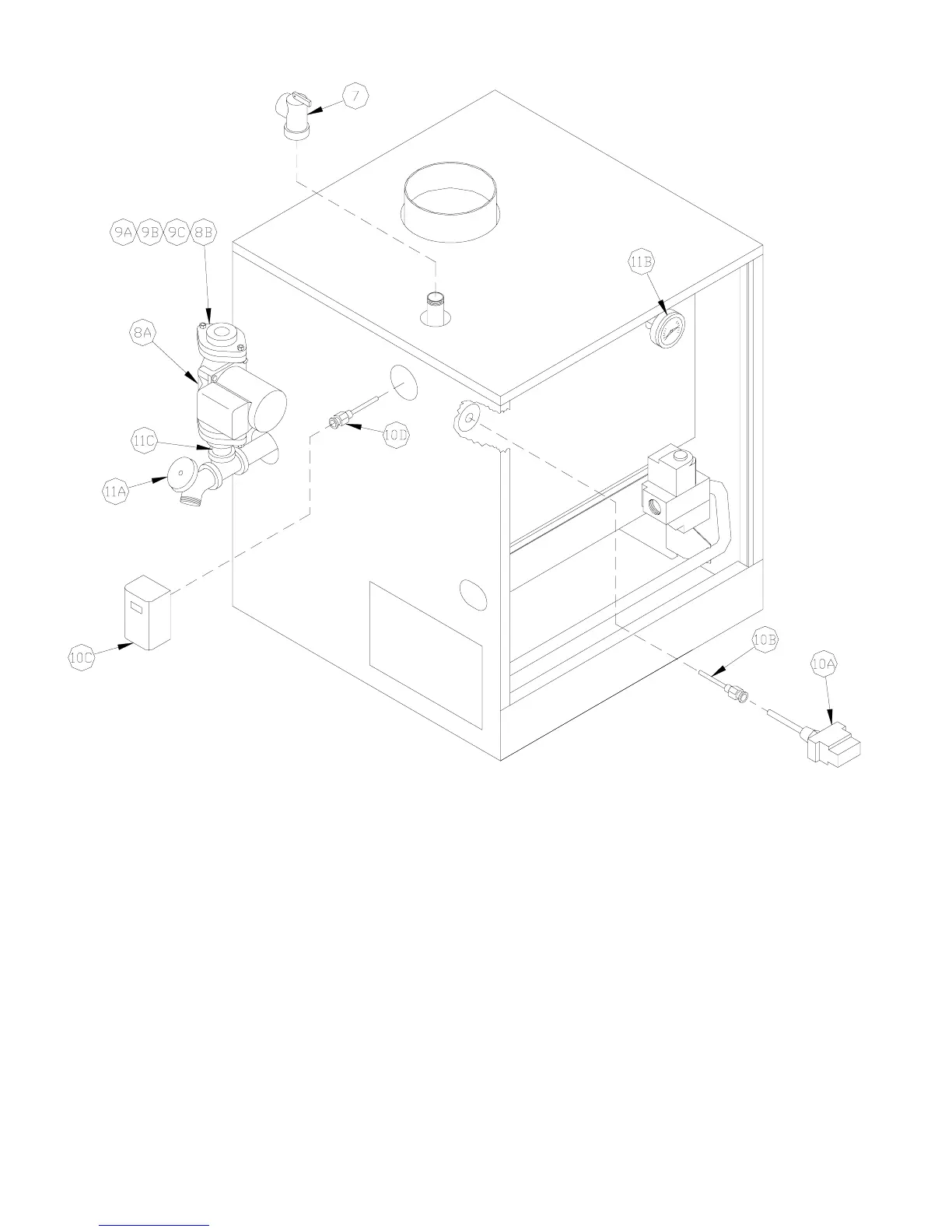 7

9A 9B 9C 8B

11B

8A

10D

11C

11A

10C

10B

10A