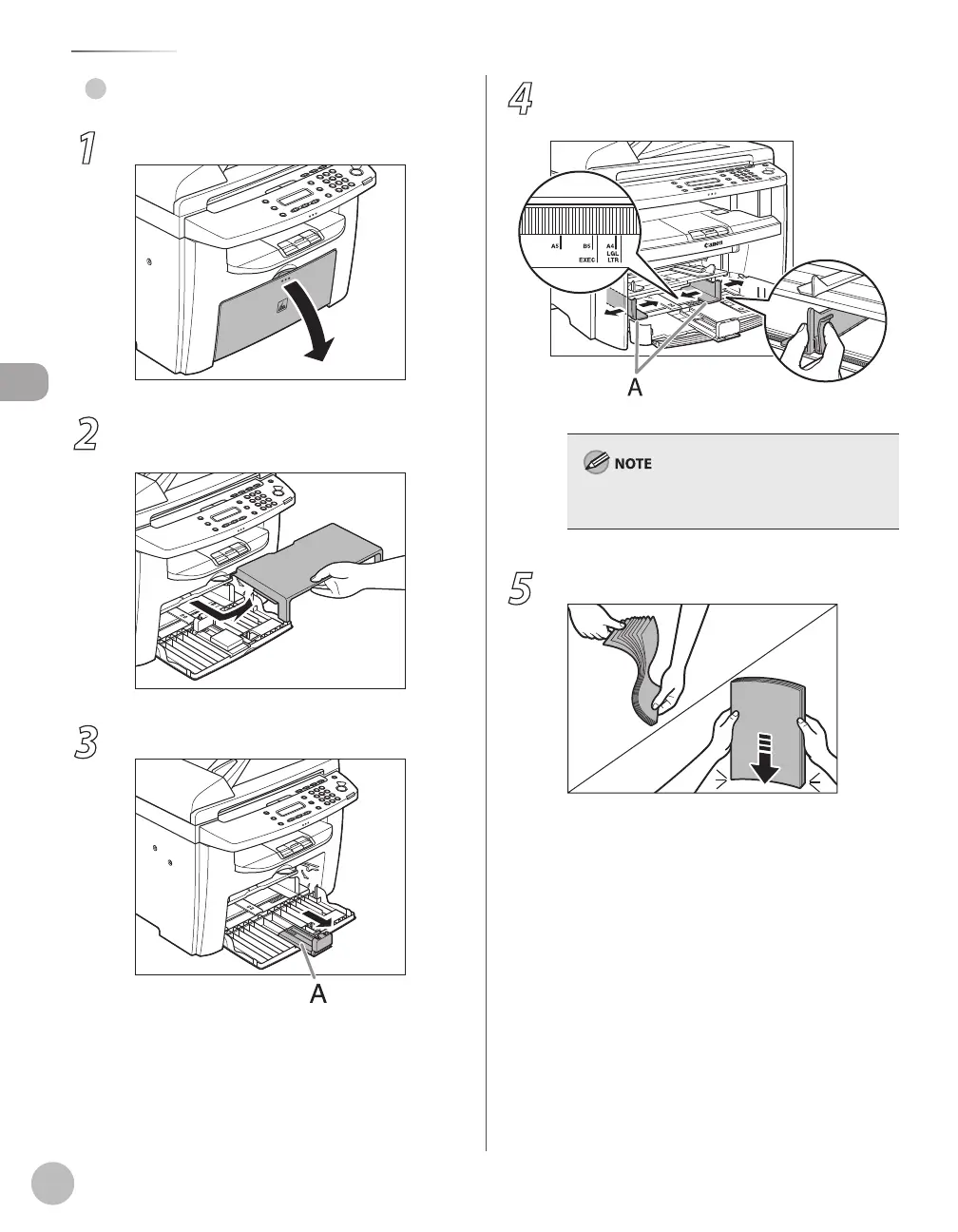 1

2

3

A

4

A5 B5 EXEC A4 LGL LTR

Canon

A

NOTE

5