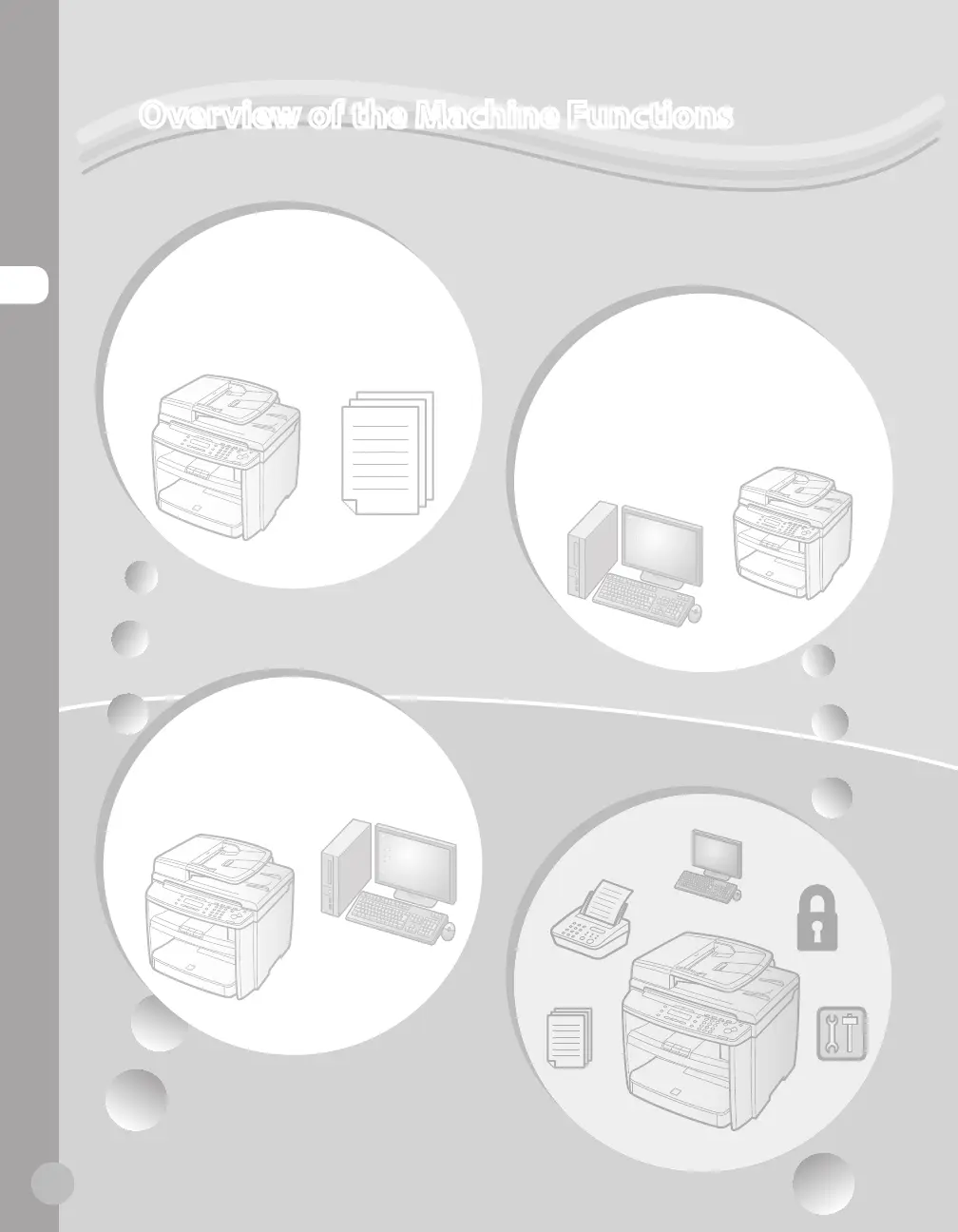 Overview of the Machine Functions