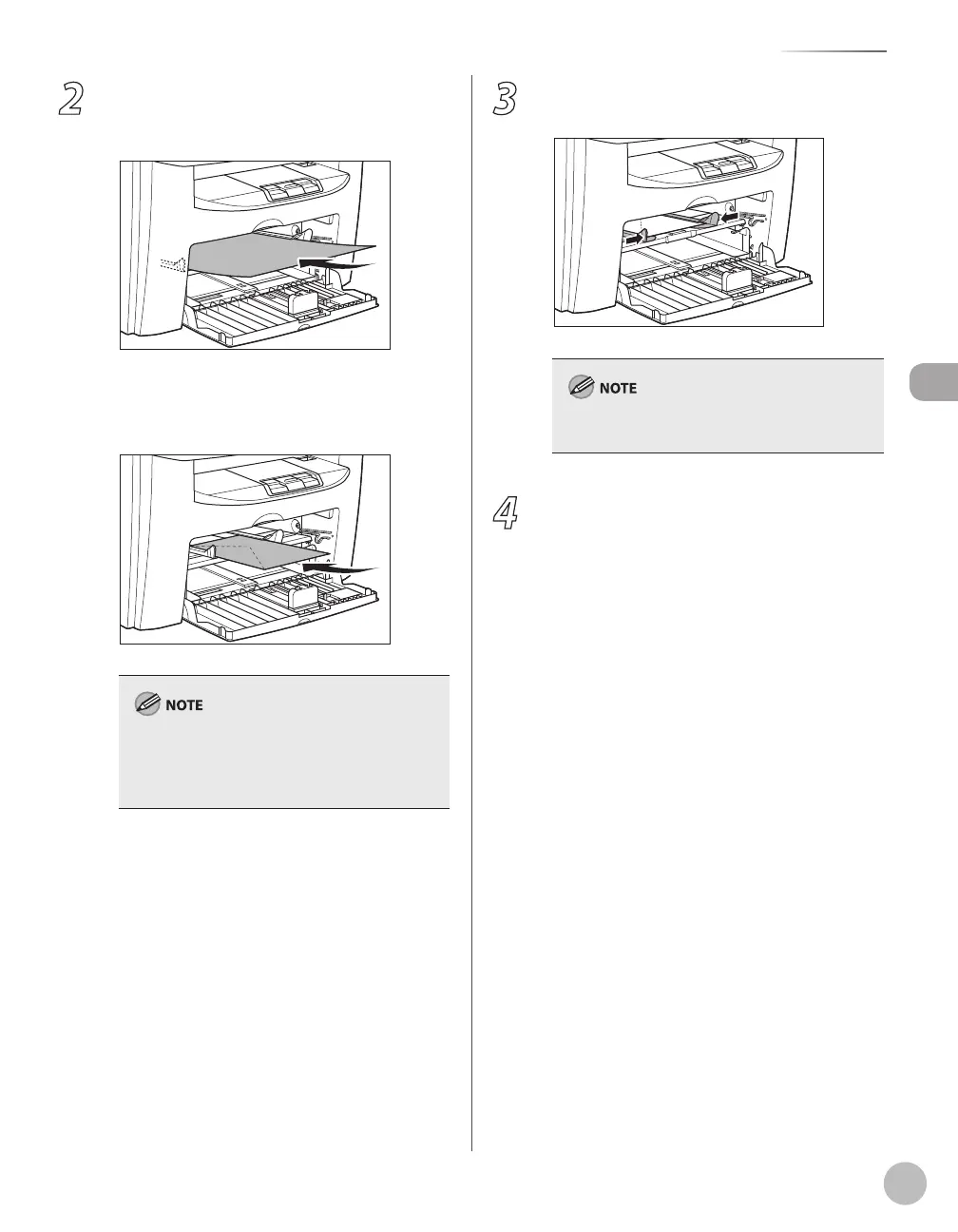 2

NOTE

3

NOTE

4