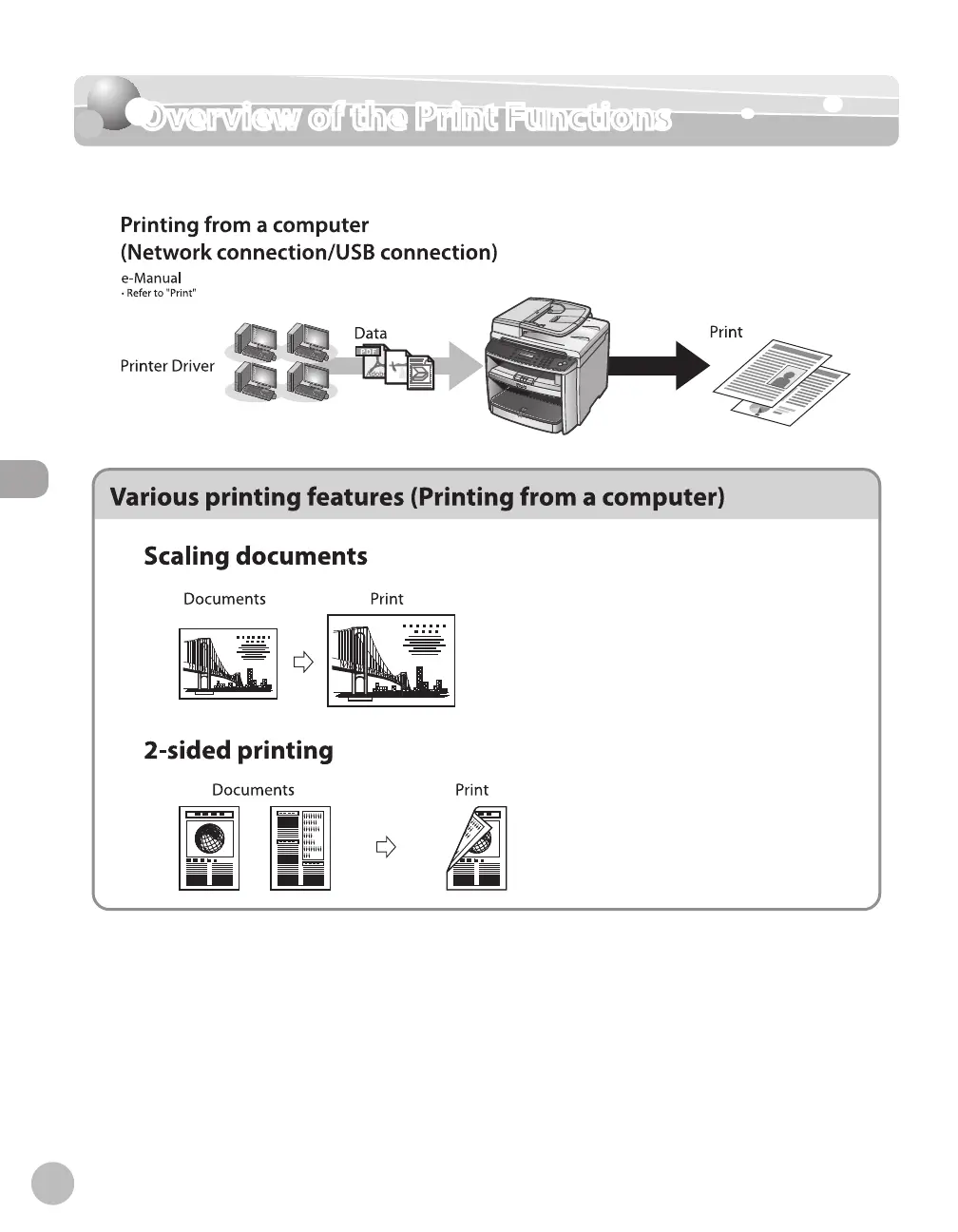 Overview of the Print Functions

Printing from a computer
(Network connection/USB connection)

e-Manual
• Refer to "Print"

Printer Driver

Data

PDF

Print

Various printing features (Printing from a computer)

Scaling documents

Documents

Print

2-sided printing

Documents

Print