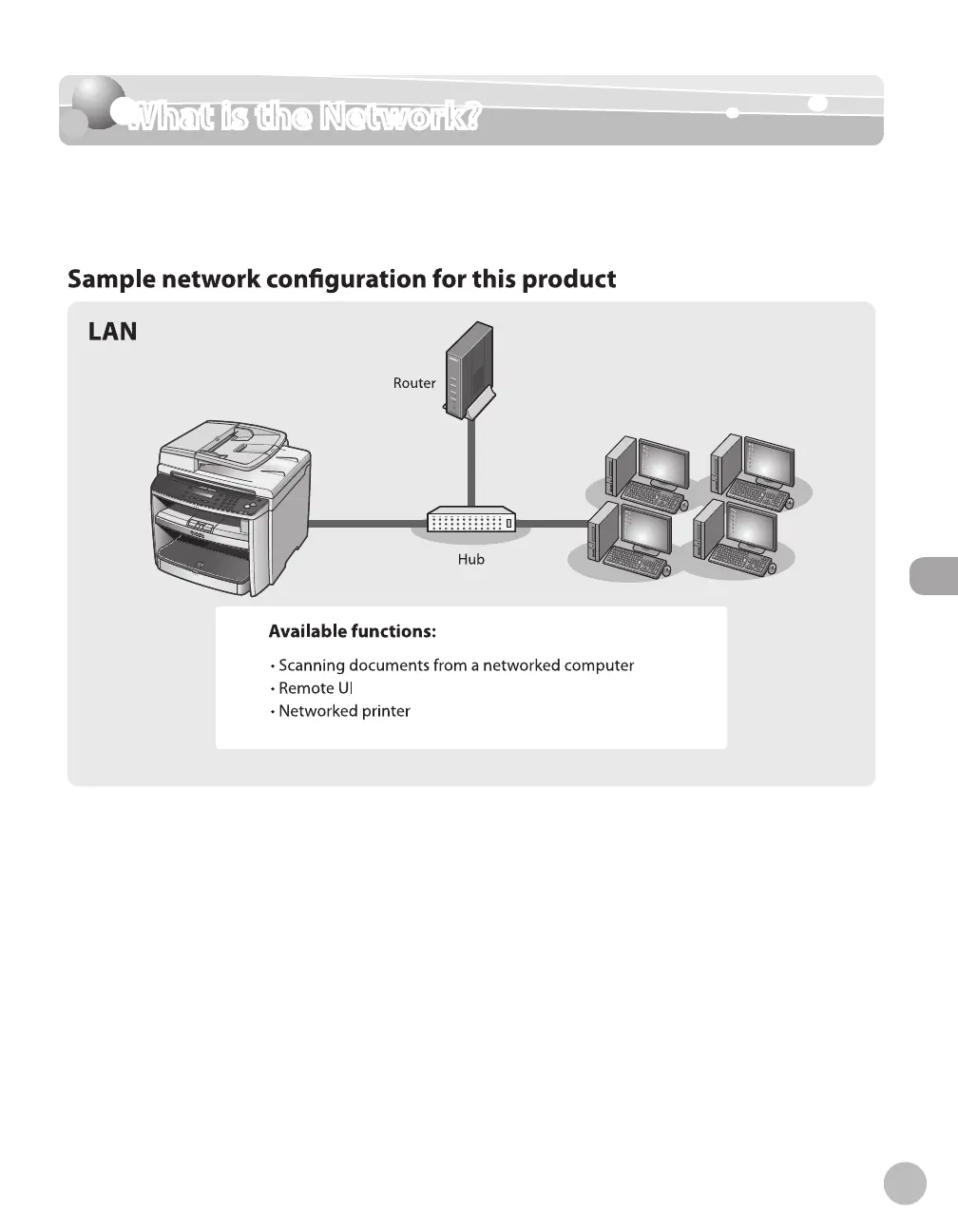 What is the Network?

Sample network configuration for this product

LAN

Router

Hub

Available functions:

• Scanning documents from a networked computer
• Remote UI
• Networked printer