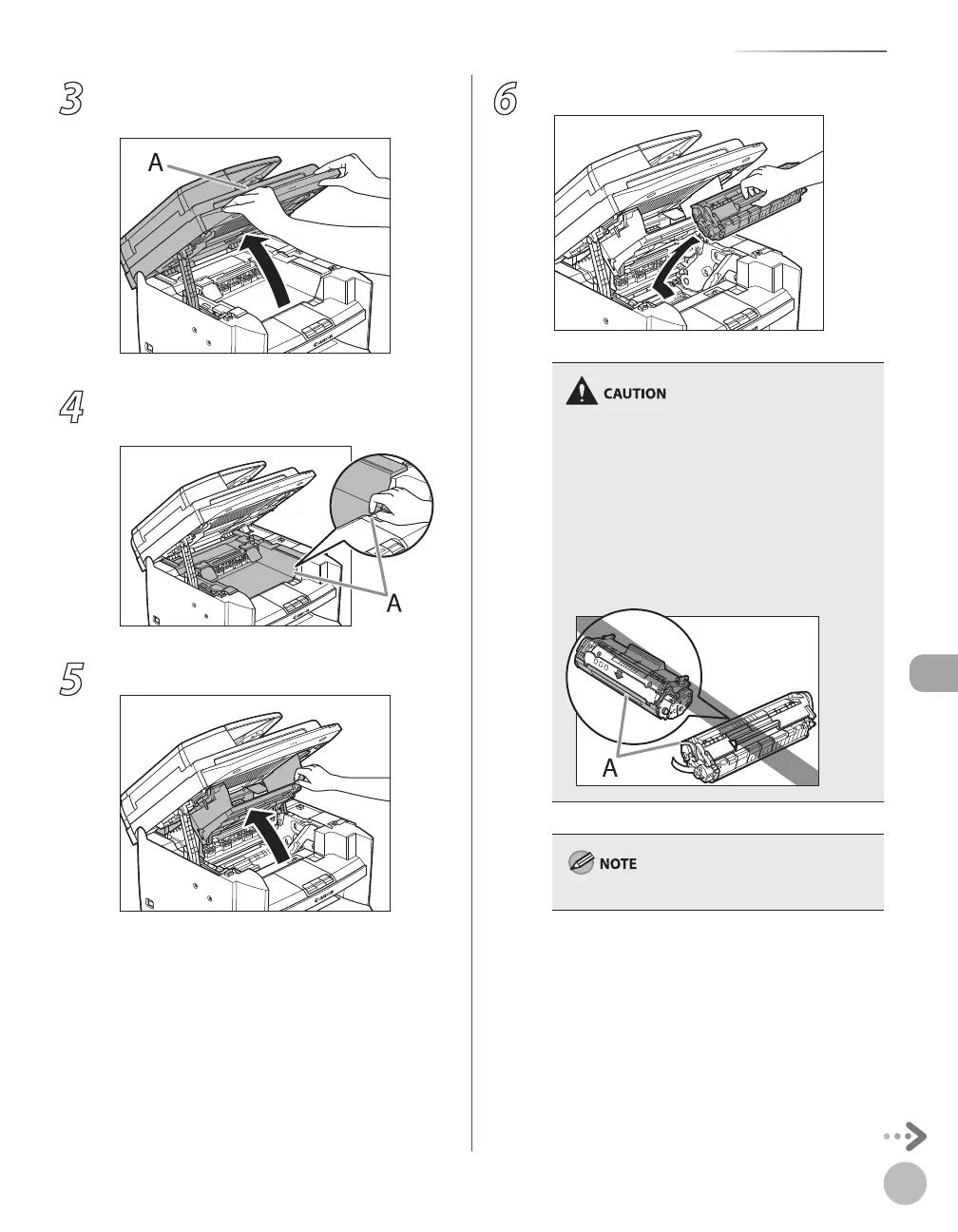 3

A

4

A

5

6

CAUTION

A

NOTE