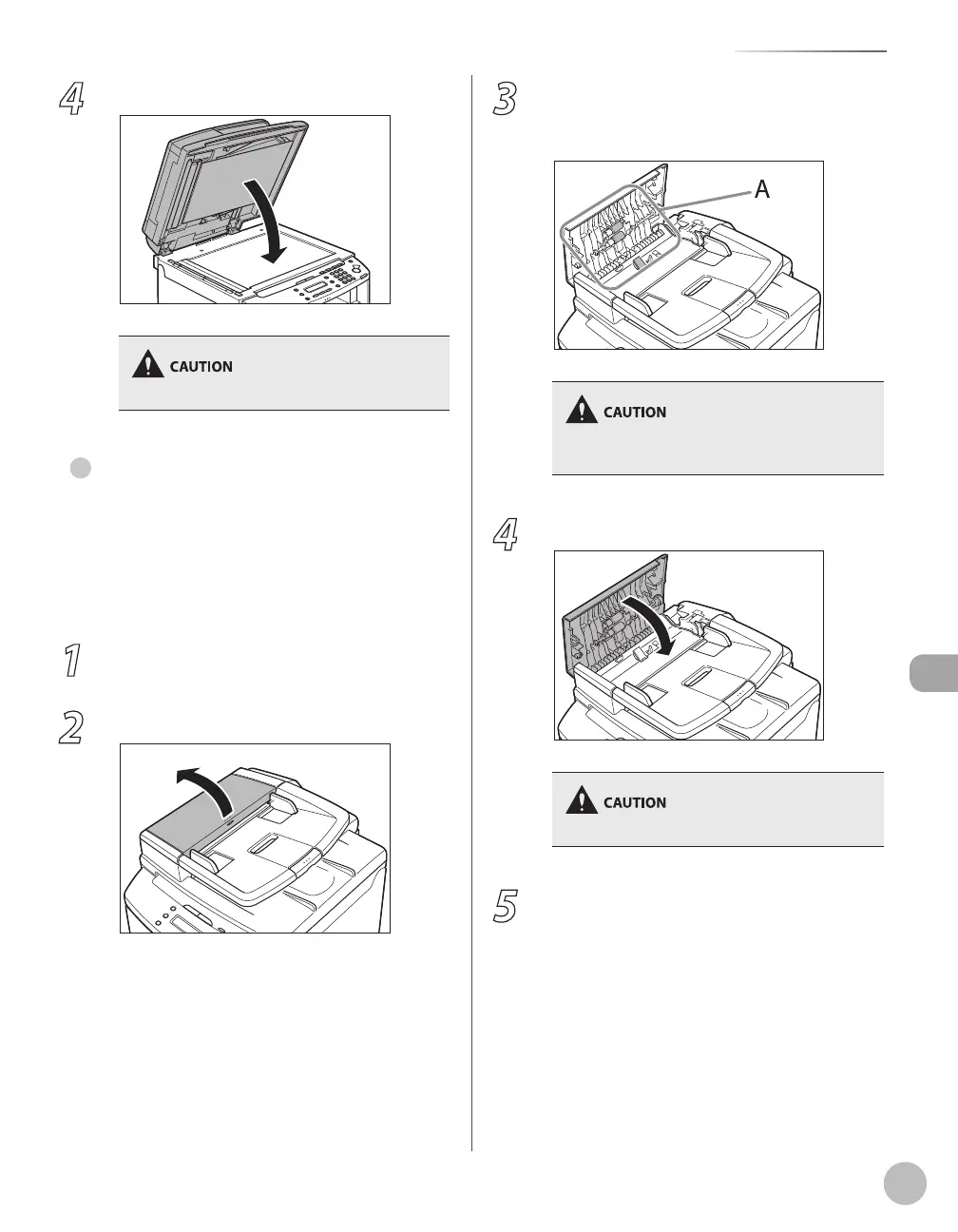 4

CAUTION

1

2

3

A

CAUTION

4

CAUTION

5