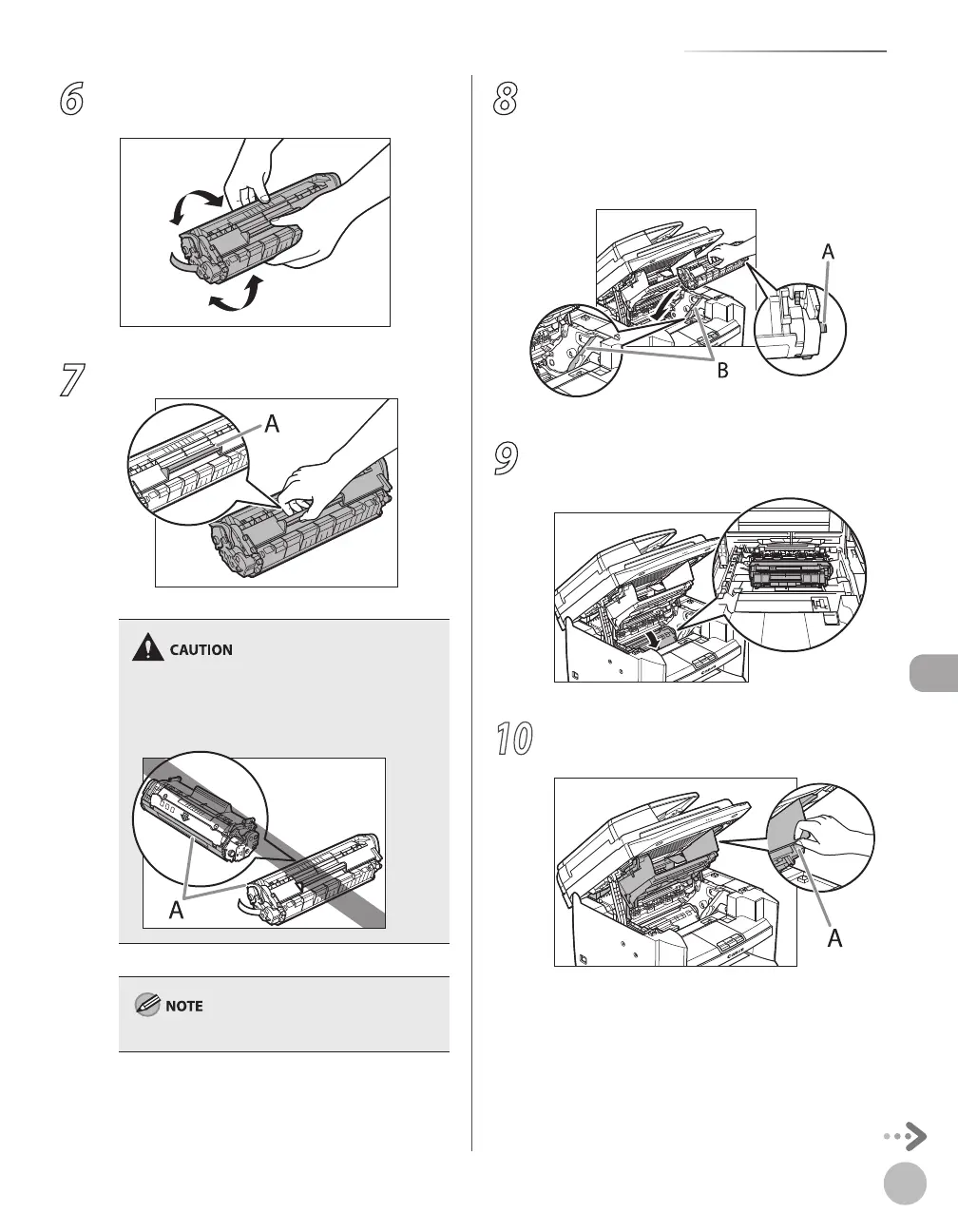 6

7

A

CAUTION

A

NOTE

8

A

B

9

10

A