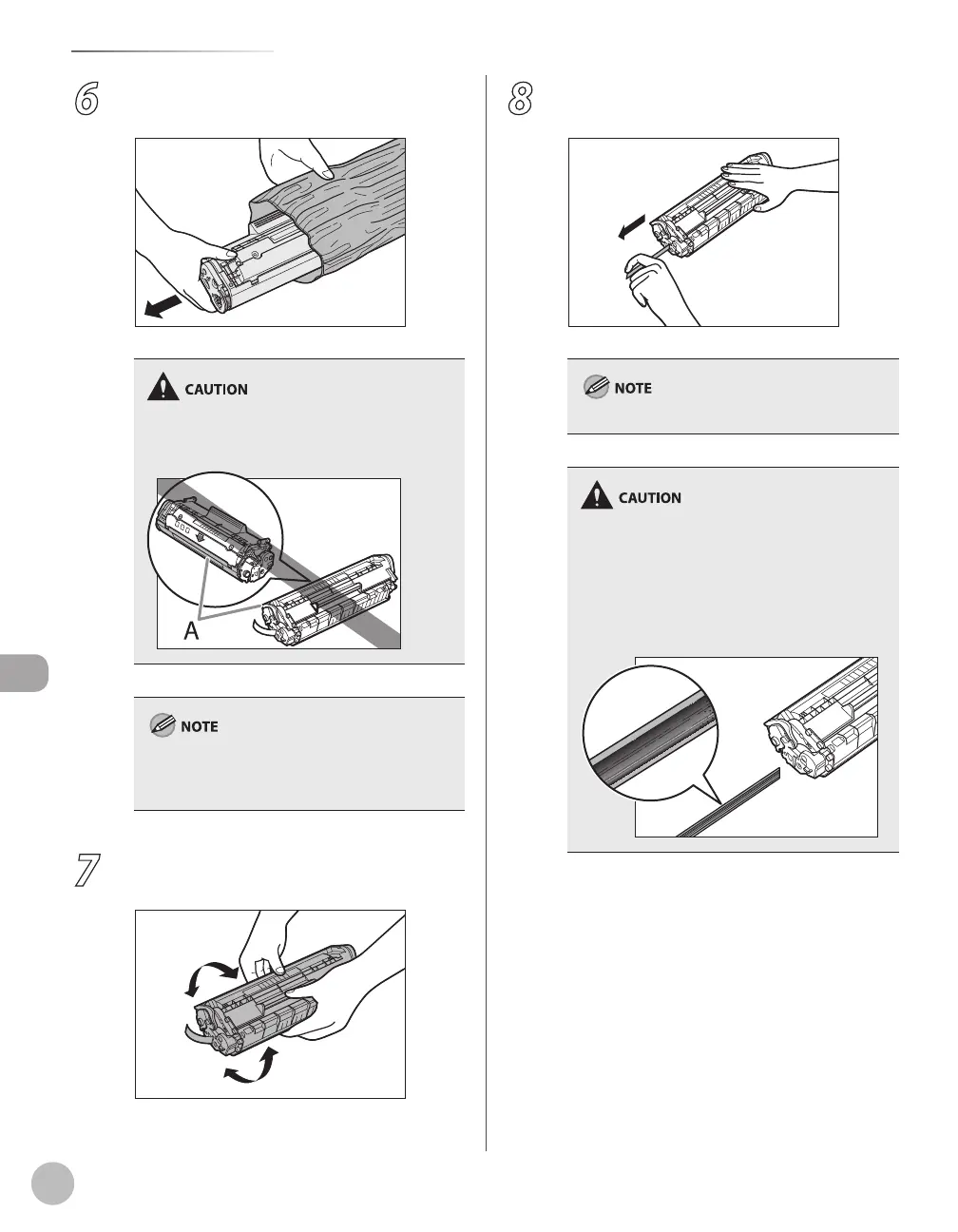 6

CAUTION

A

NOTE

7

8

NOTE

CAUTION