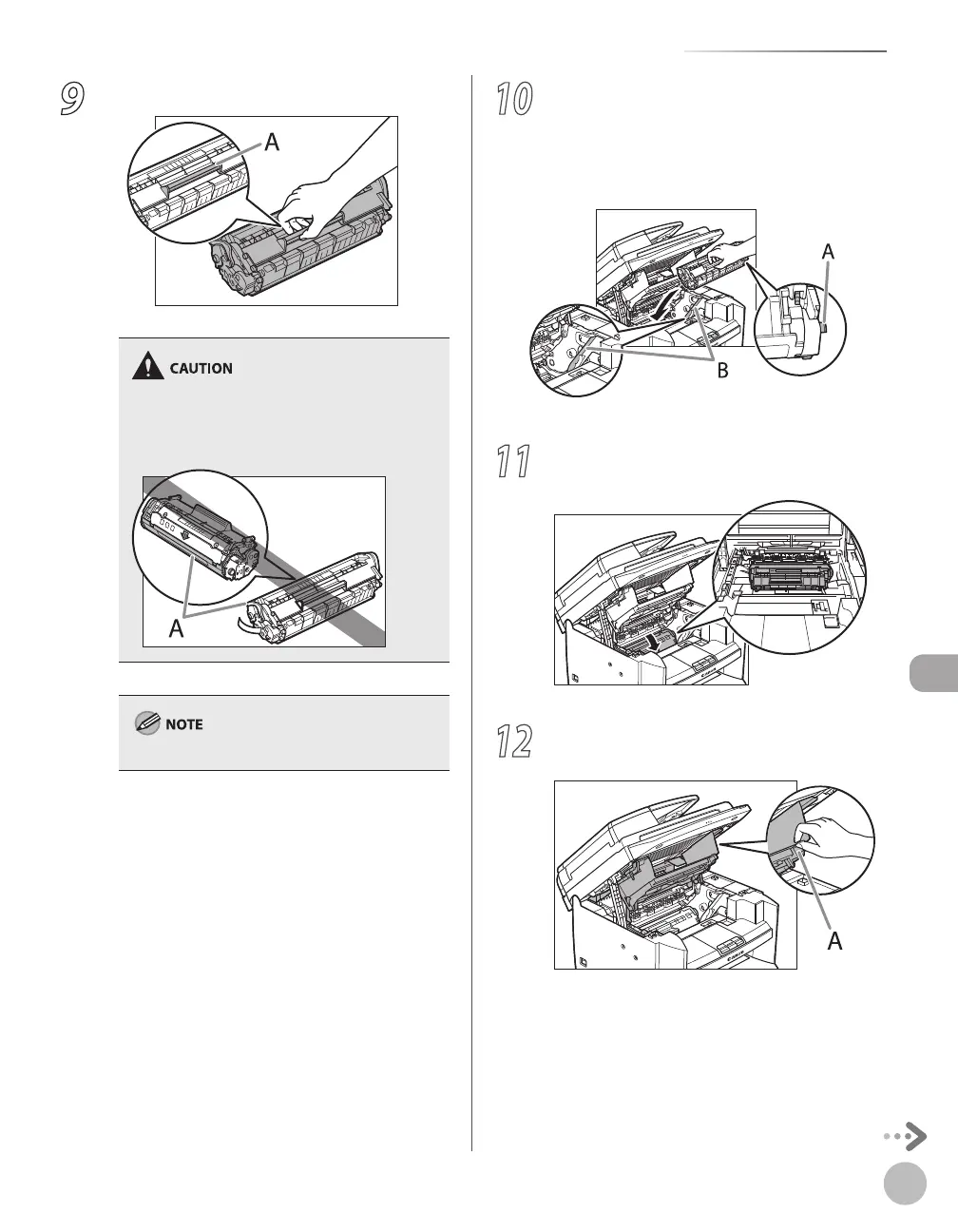 9

A

CAUTION

A

NOTE

10

A

B

11

12

A