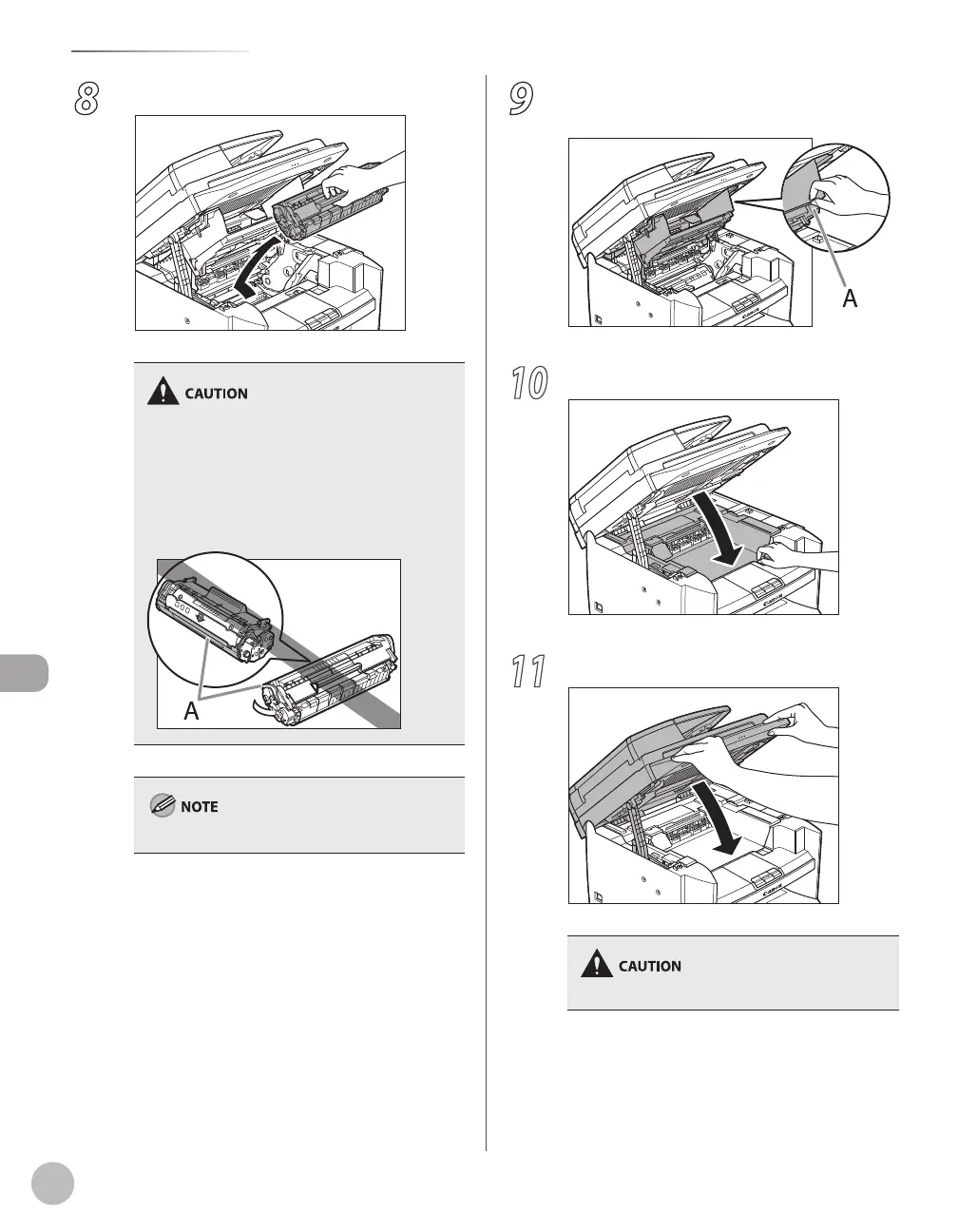 8

CAUTION

A

NOTE

9

A

10

11

CAUTION