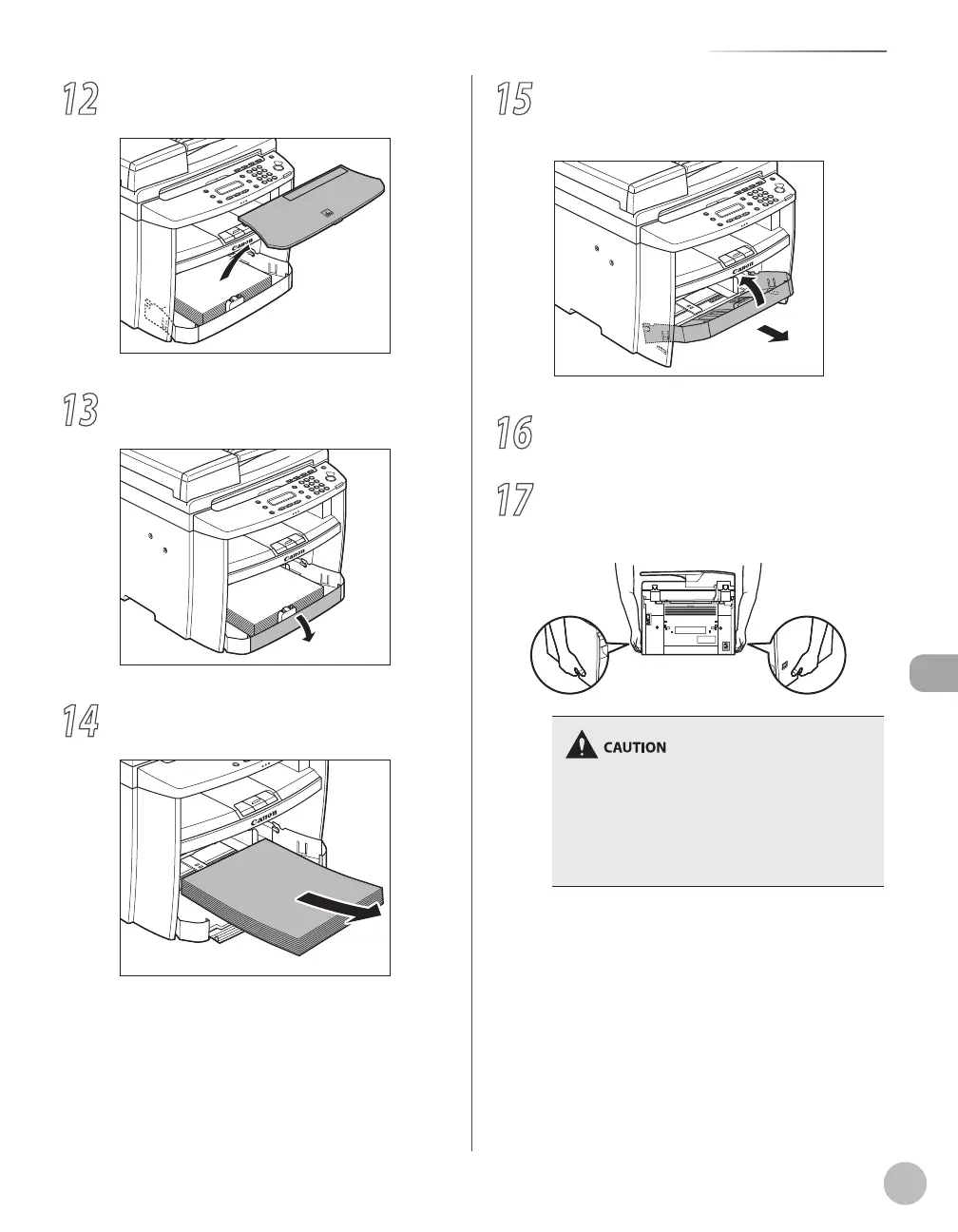 12

Canon

13

Canon

14

Canon

15

Canon

16

17

CAUTION