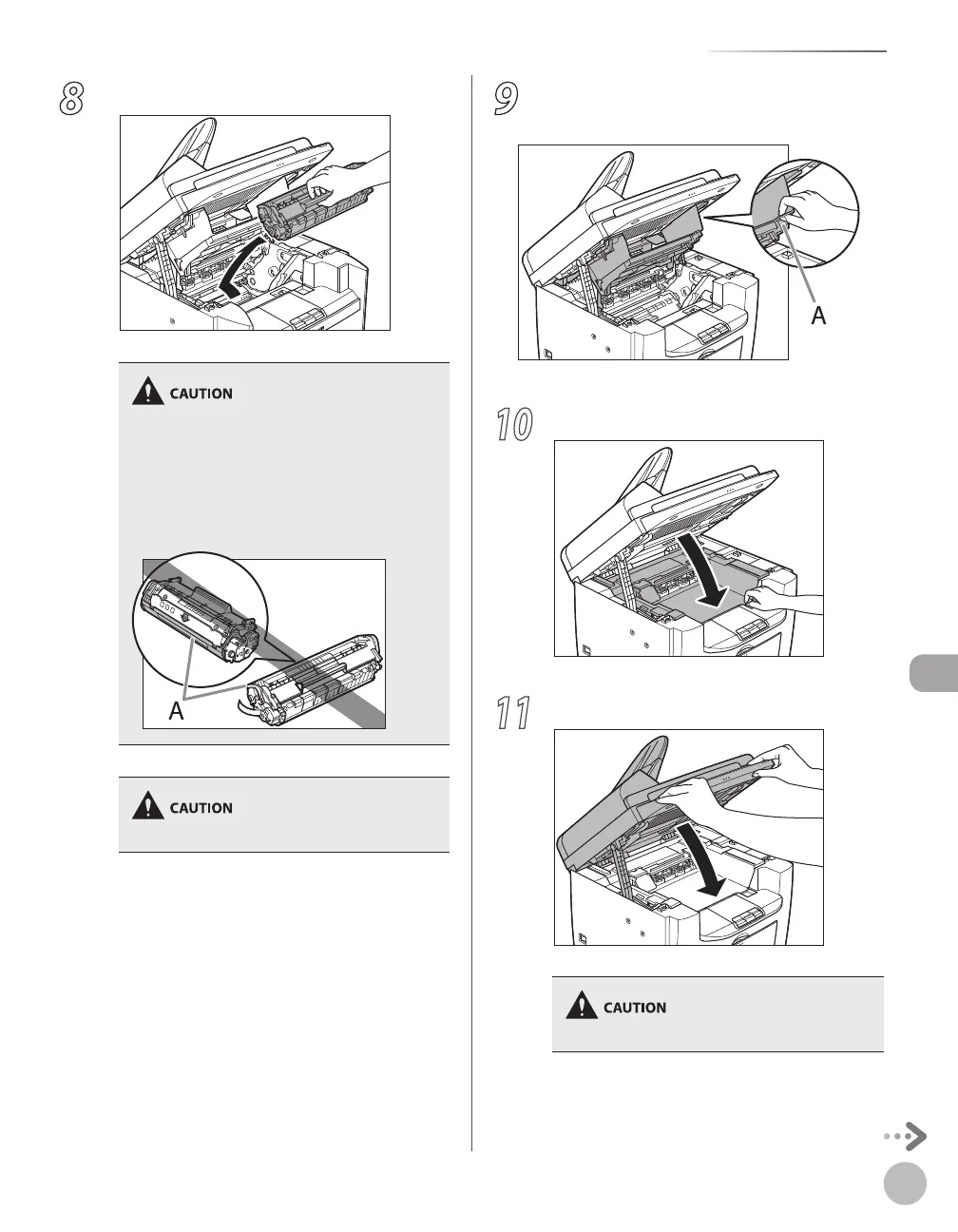 8

CAUTION

A

CAUTION

9

A

10

11

CAUTION