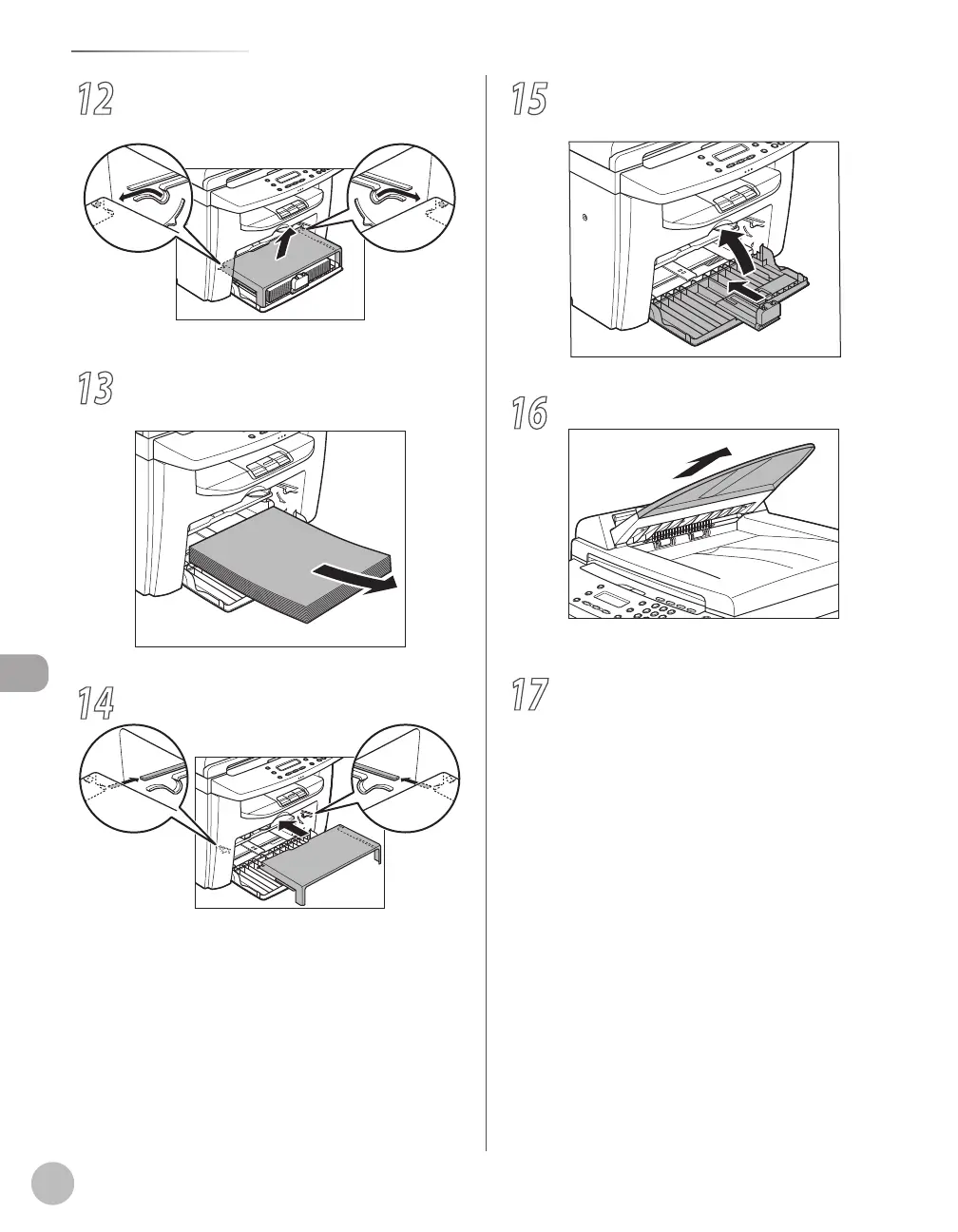 12

13

14

15

16

17