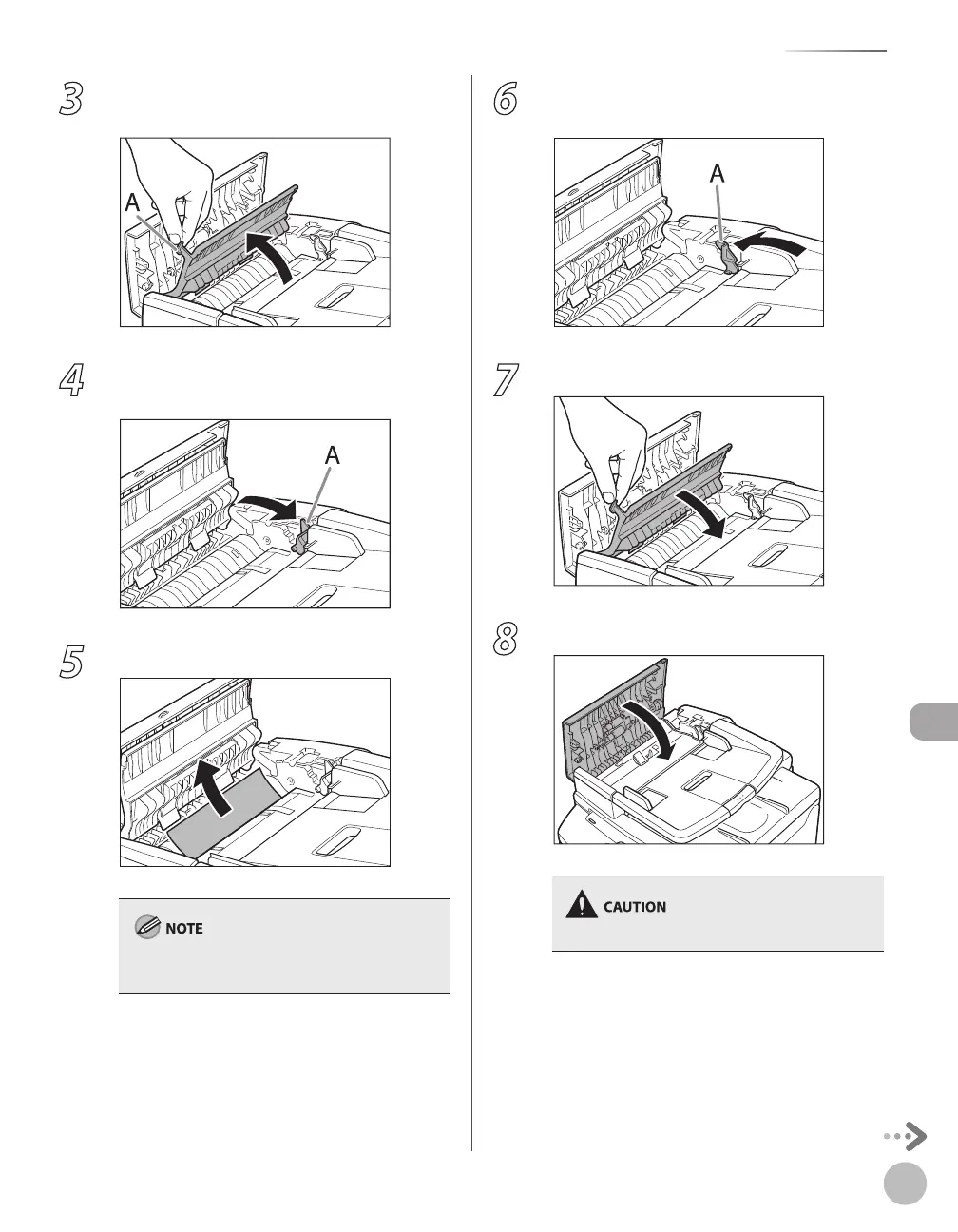 3

A

4

A

5

NOTE

6

A

7

8

CAUTION