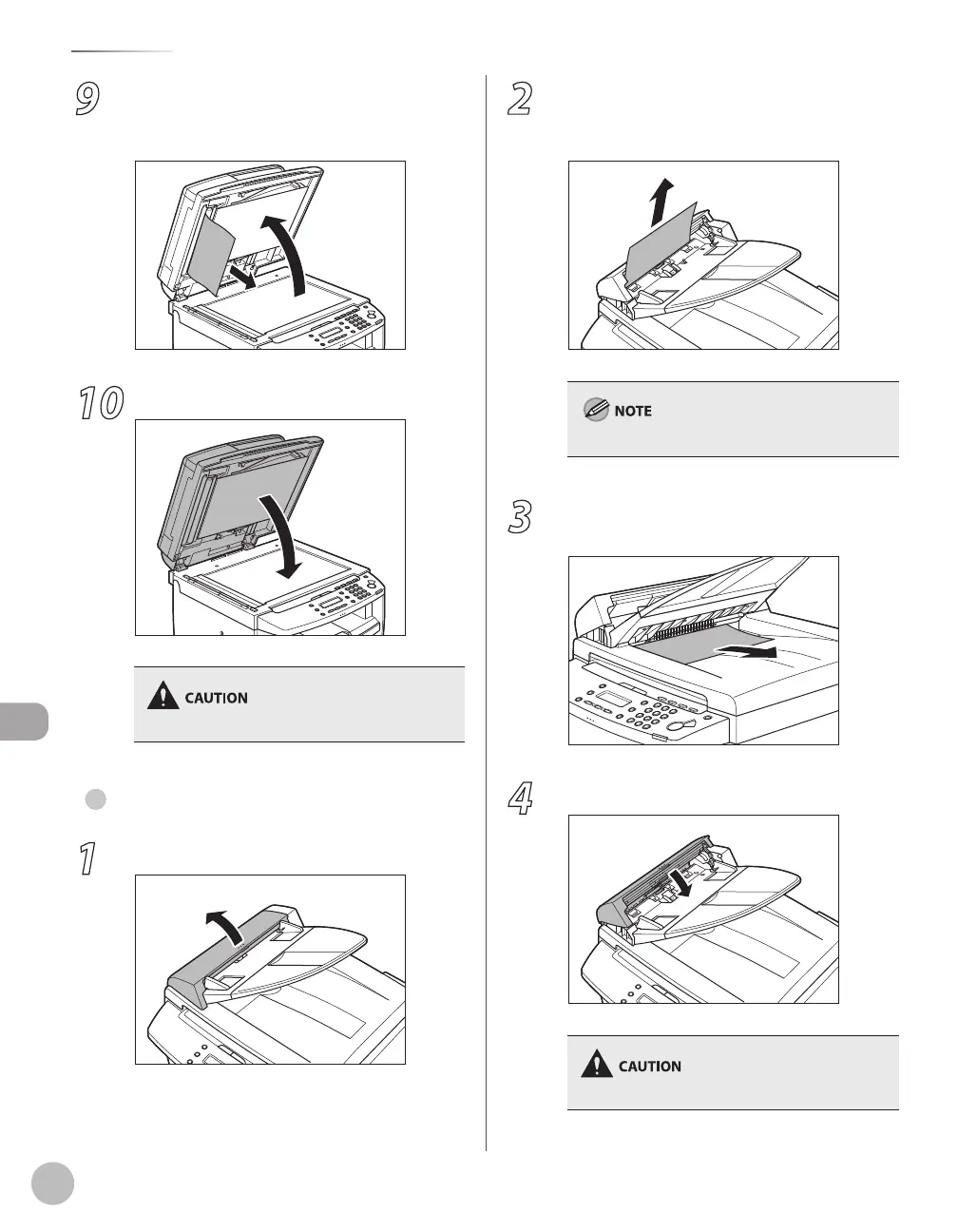 9

10

CAUTION

1

2

NOTE

3

4

CAUTION