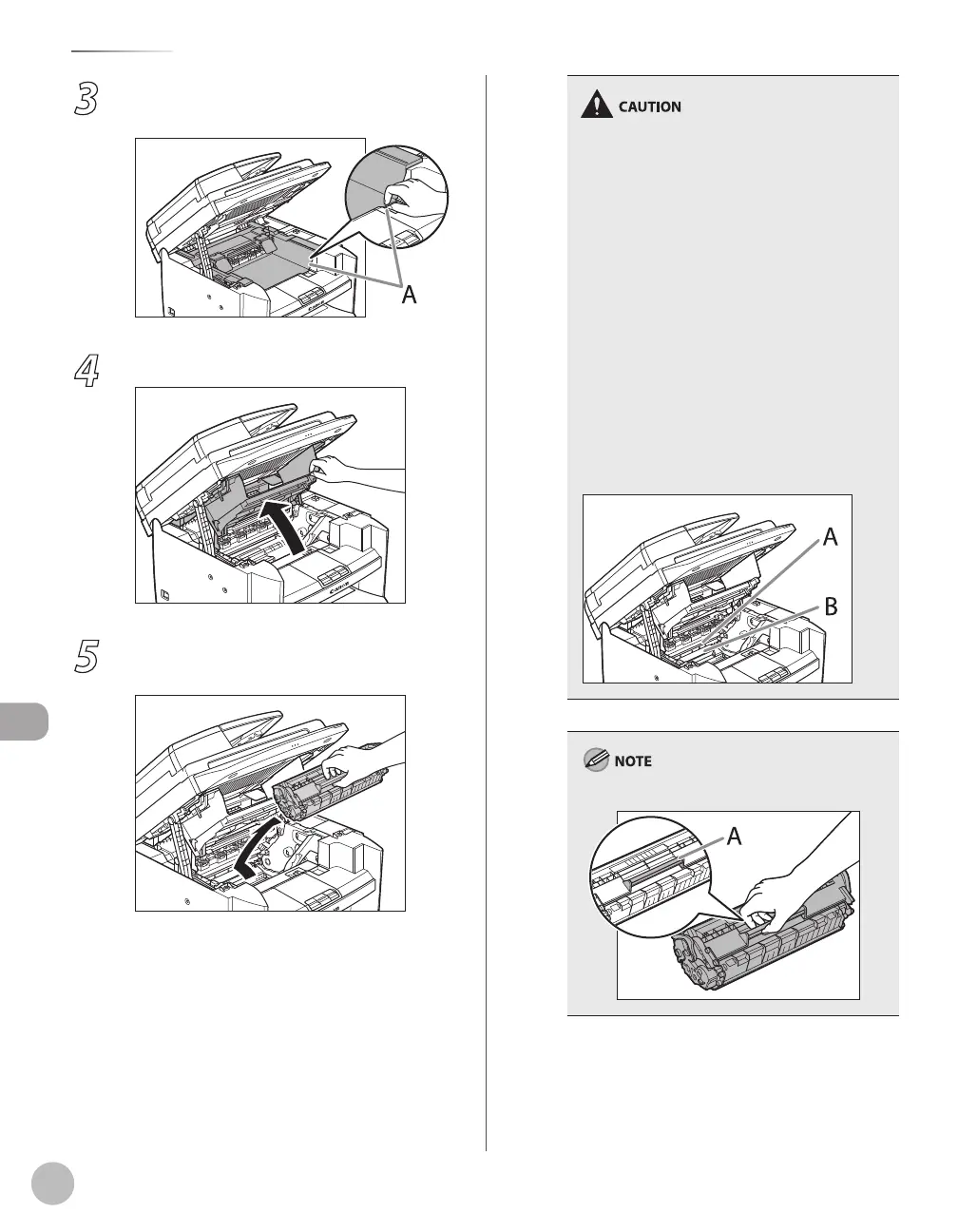 3

A

4

5

CAUTION

A

B

NOTE

A