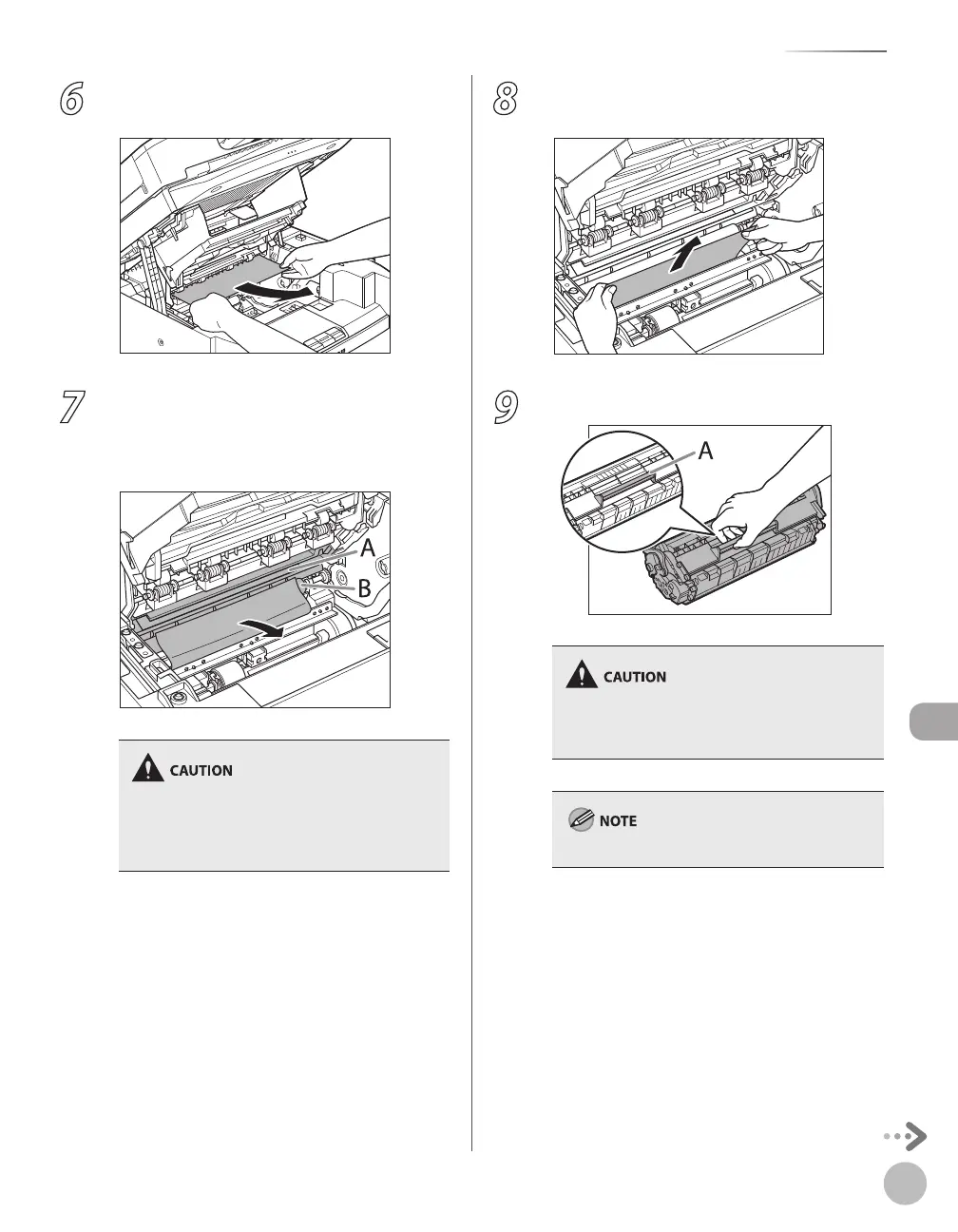 6

7

A

B

CAUTION

8

9

A

CAUTION

NOTE