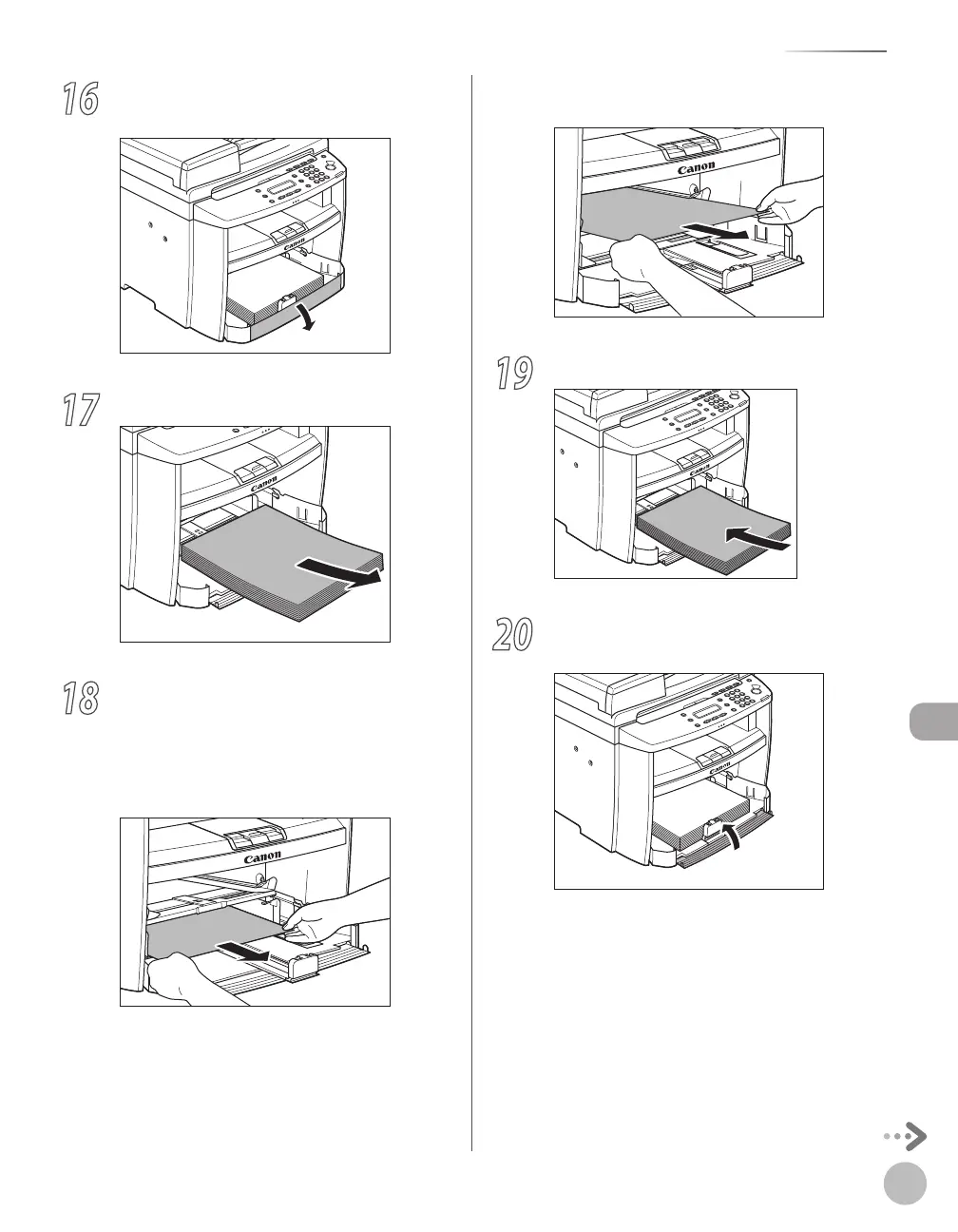 16

Canon

17

Canon

18

Canon

Canon

19

Canon

20

Canon